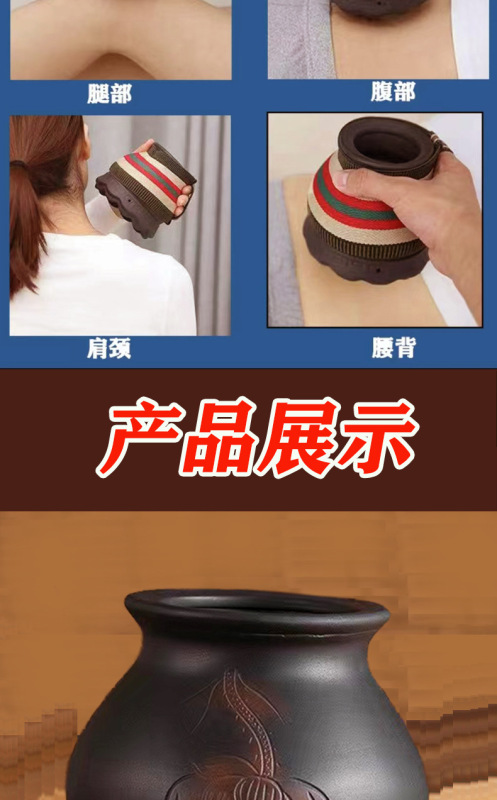 腿部

腹部

肩颈

腰背

产品展示