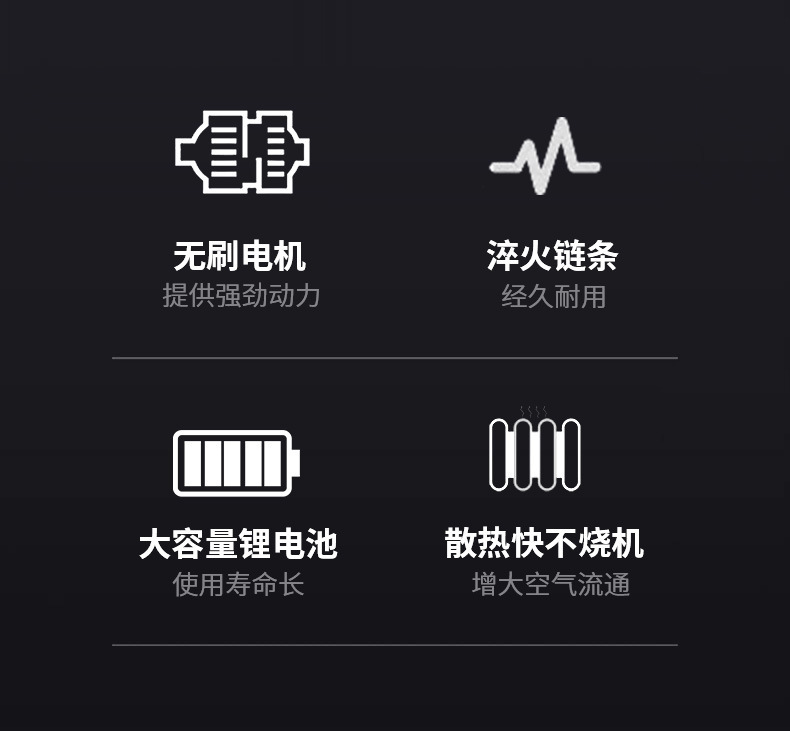 无刷电机
提供强劲动力

淬火链条
经久耐用

大容量锂电池
使用寿命长

散热快不烧机
增大空气流通