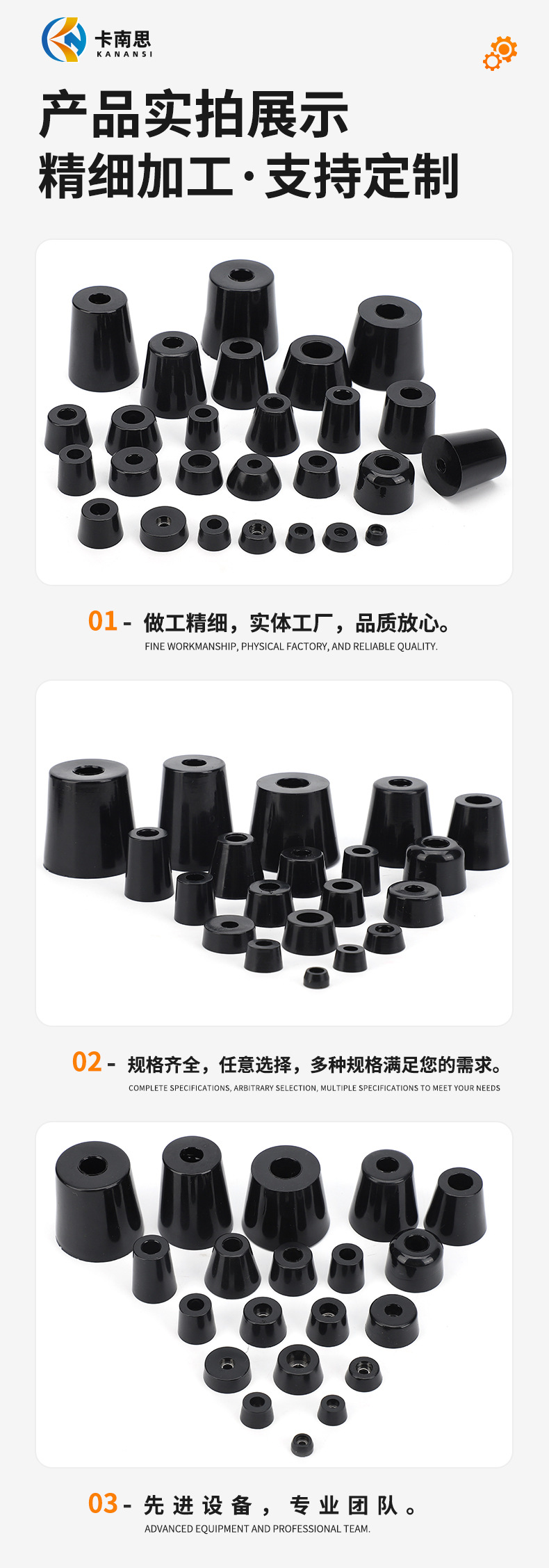 卡南思
KANANSI

产品实拍展示
精细加工·支持定制

01 - 做工精细，实体工厂，品质放心。
FINE WORKMANSHIP, PHYSICAL FACTORY, AND RELIABLE QUALITY.

02 - 规格齐全，任意选择，多种规格满足您的需求。
COMPLETE SPECIFICATIONS, ARBITRARY SELECTION, MULTIPLE SPECIFICATIONS TO MEET YOUR NEEDS

03 - 先进设备，专业团队。
ADVANCED EQUIPMENT AND PROFESSIONAL TEAM.