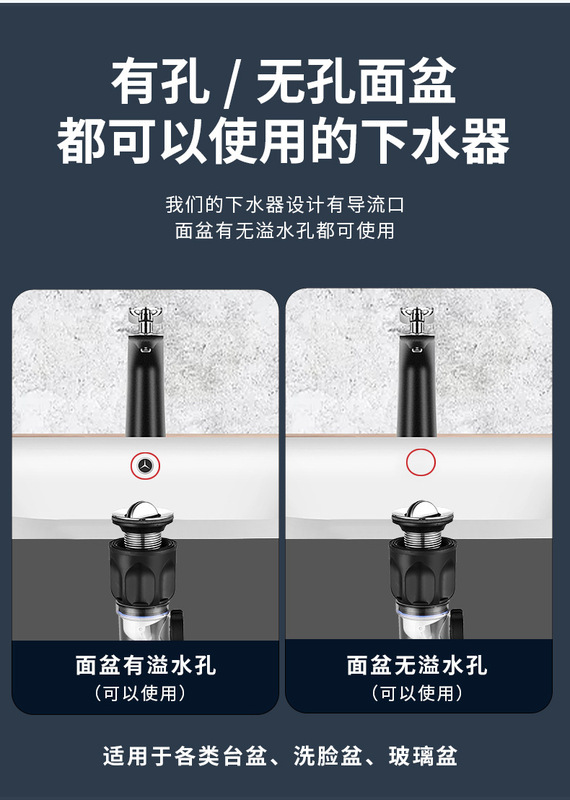 有孔 / 无孔面盆
都可以使用的下水器

我们的下水器设计有导流口
面盆有无溢水孔都可使用

面盆有溢水孔
（可以使用）

面盆无溢水孔
（可以使用）

适用于各类台盆、洗脸盆、玻璃盆