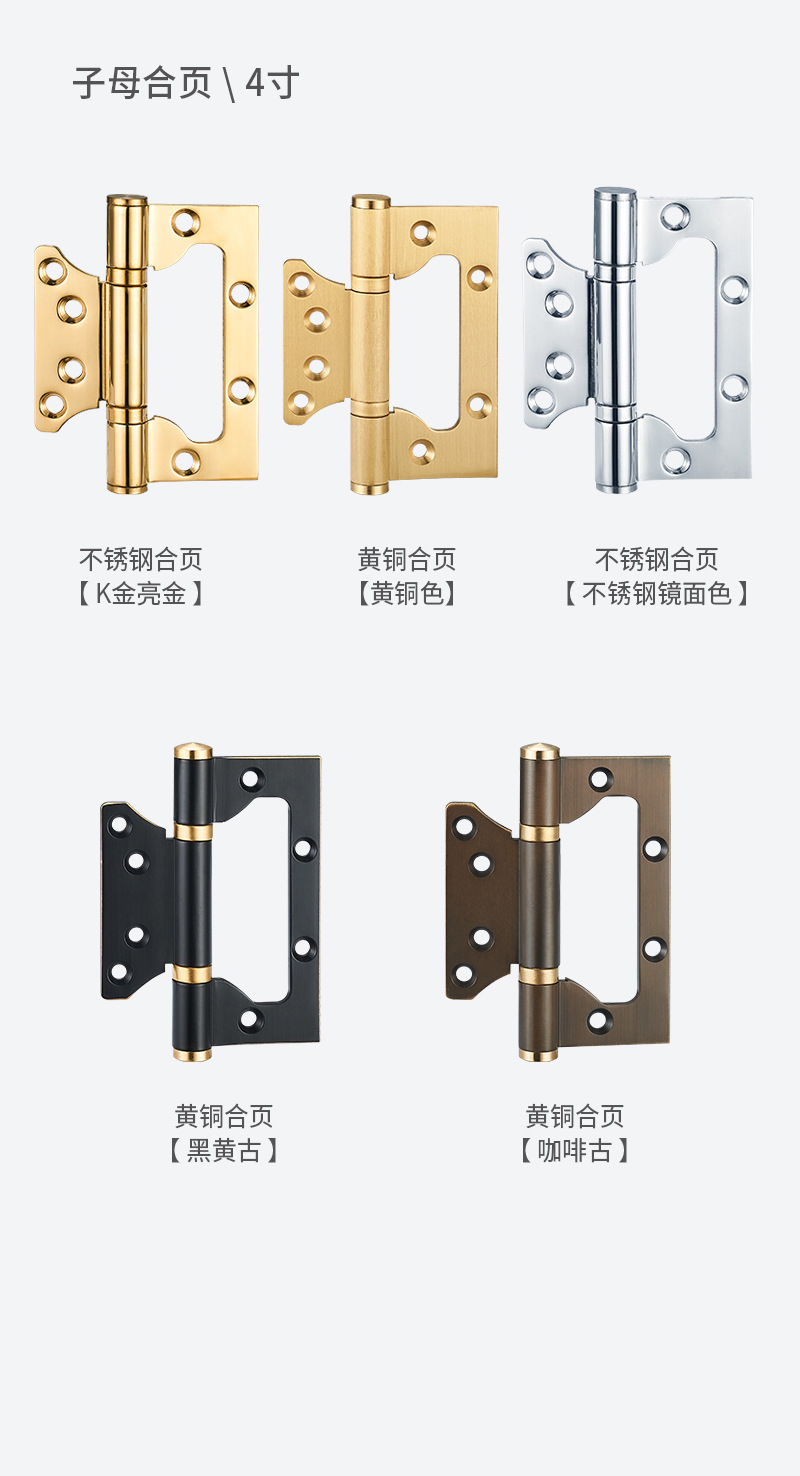 子母合页 \ 4寸

不锈钢合页
【 K金亮金 】

黄铜合页
【黄铜色】

不锈钢合页
【 不锈钢镜面色 】

黄铜合页
【 黑黄古 】

黄铜合页
【 咖啡古 】