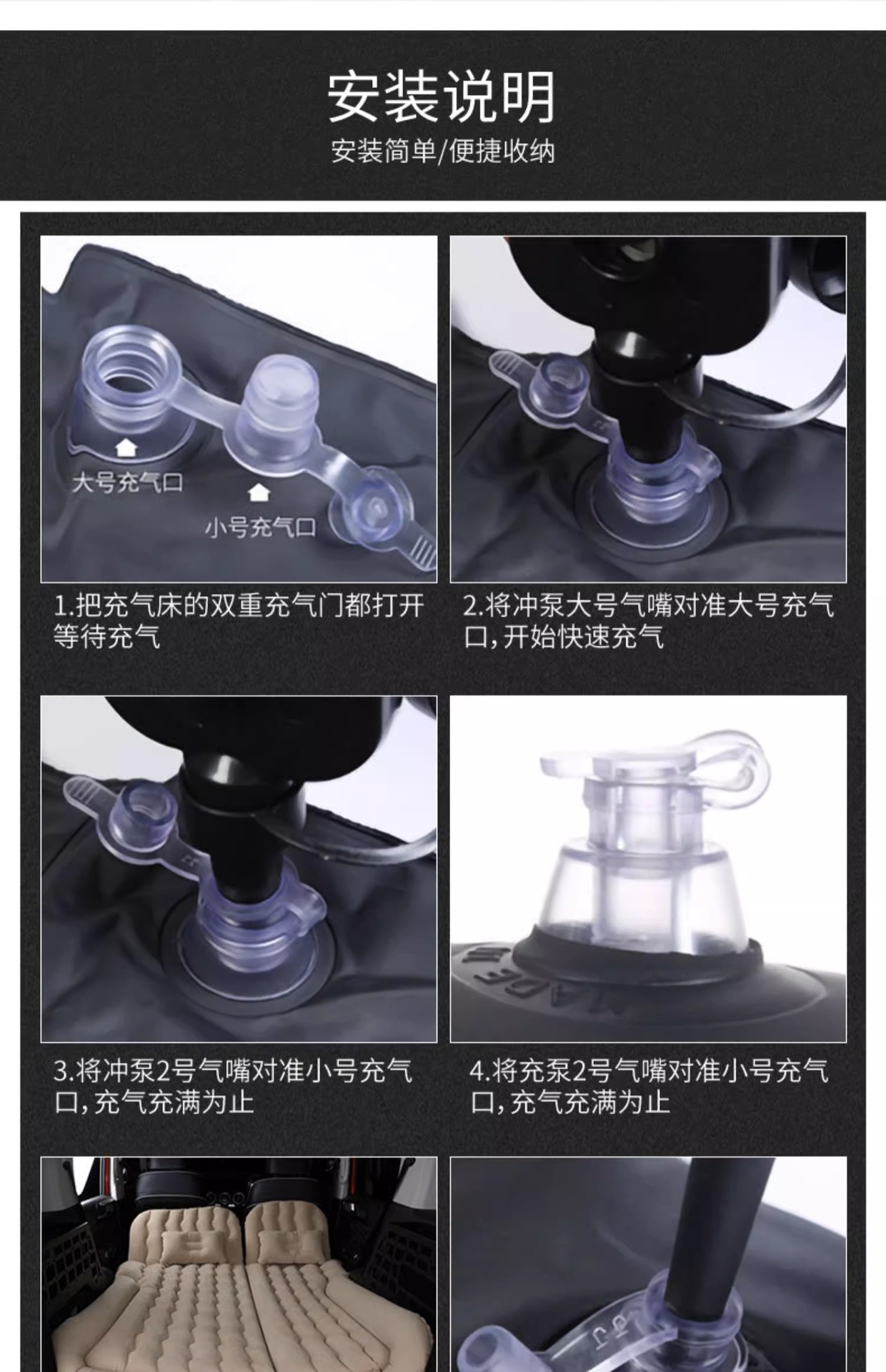 安装说明

安装简单/便捷收纳

大号充气口

小号充气口

1.把充气床的双重充气门都打开等待充气

2.将冲泵大号气嘴对准大号充气口，开始快速充气

3.将冲泵2号气嘴对准小号充气口，充气充满为止

4.将充泵2号气嘴对准小号充气口，充气充满为止