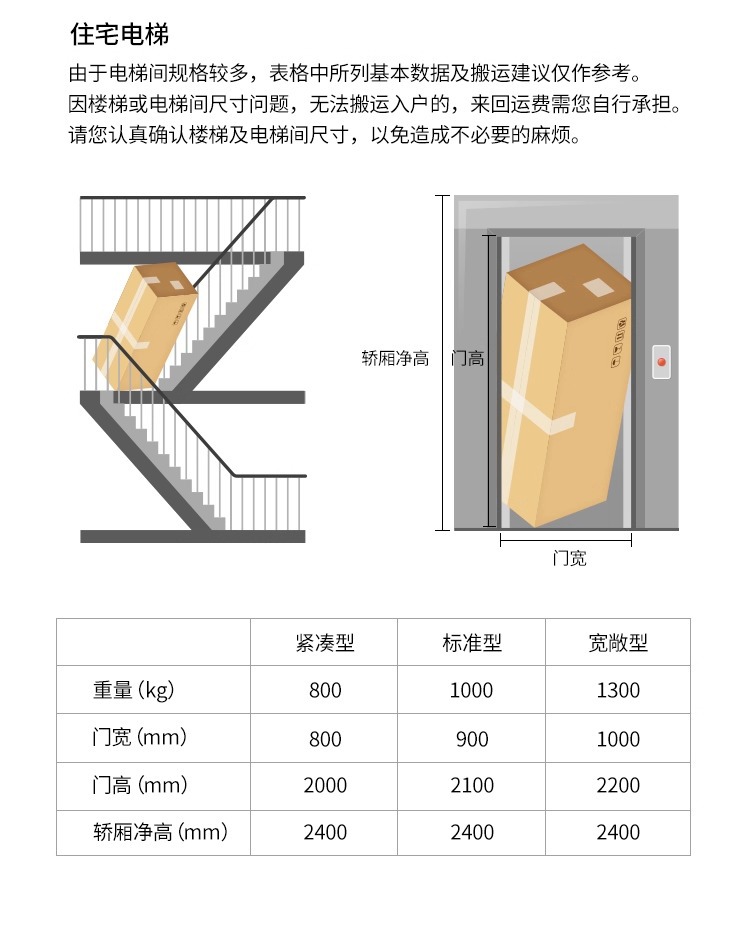 住宅电梯

由于电梯间规格较多，表格中所列基本数据及搬运建议仅作参考。
因楼梯或电梯间尺寸问题，无法搬运入户的，来回运费需您自行承担。
请您认真确认楼梯及电梯间尺寸，以免造成不必要的麻烦。

轿厢净高

门高

门宽

| | 紧凑型 | 标准型 | 宽敞型 |
|---|---|---|---|
| 重量 (kg) | 800 | 1000 | 1300 |
| 门宽 (mm) | 800 | 900 | 1000 |
| 门高 (mm) | 2000 | 2100 | 2200 |
| 轿厢净高 (mm) | 2400 | 2400 | 2400 |