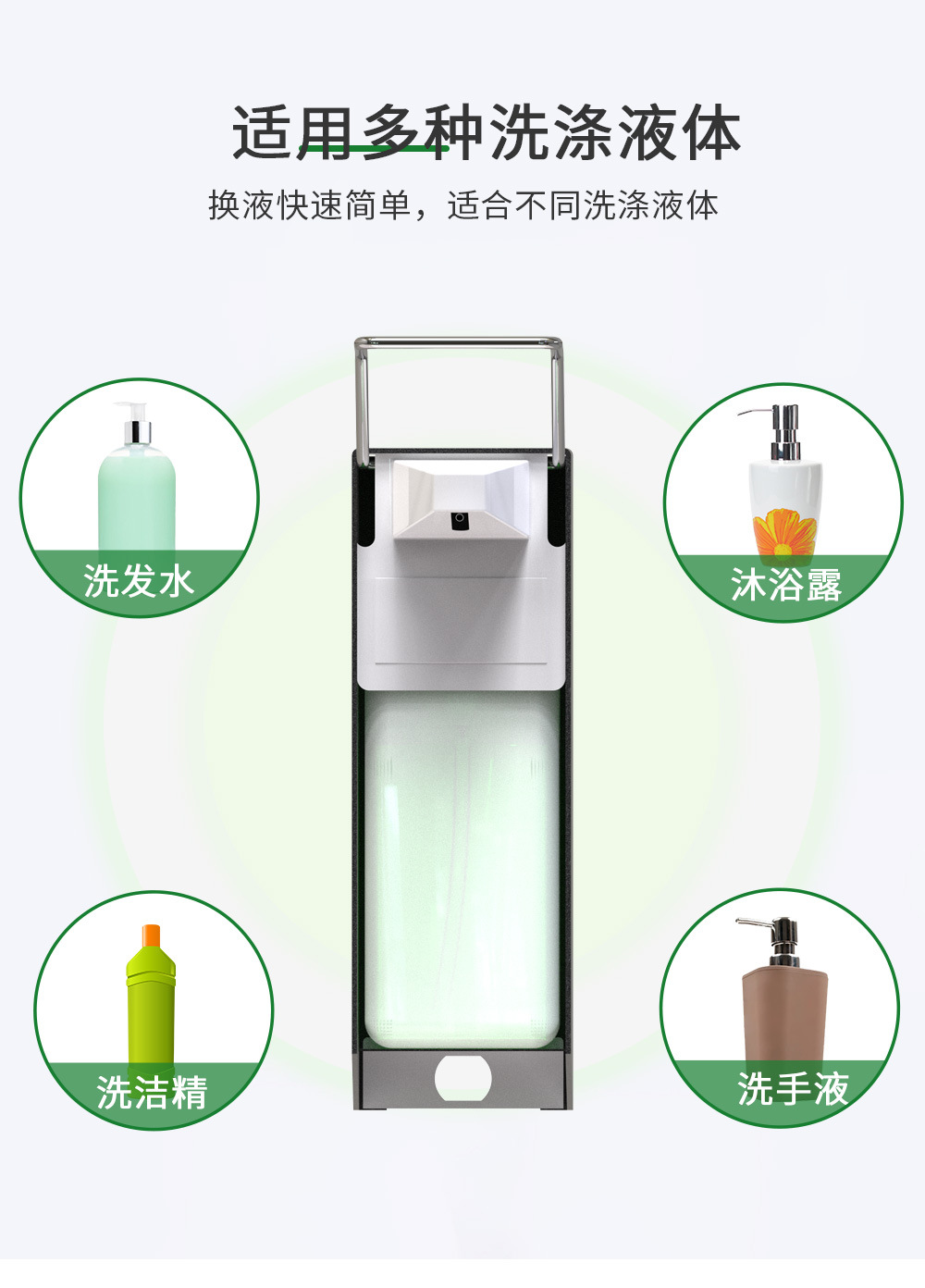 适用多种洗涤液体

换液快速简单，适合不同洗涤液体

洗发水

沐浴露

洗洁精

洗手液