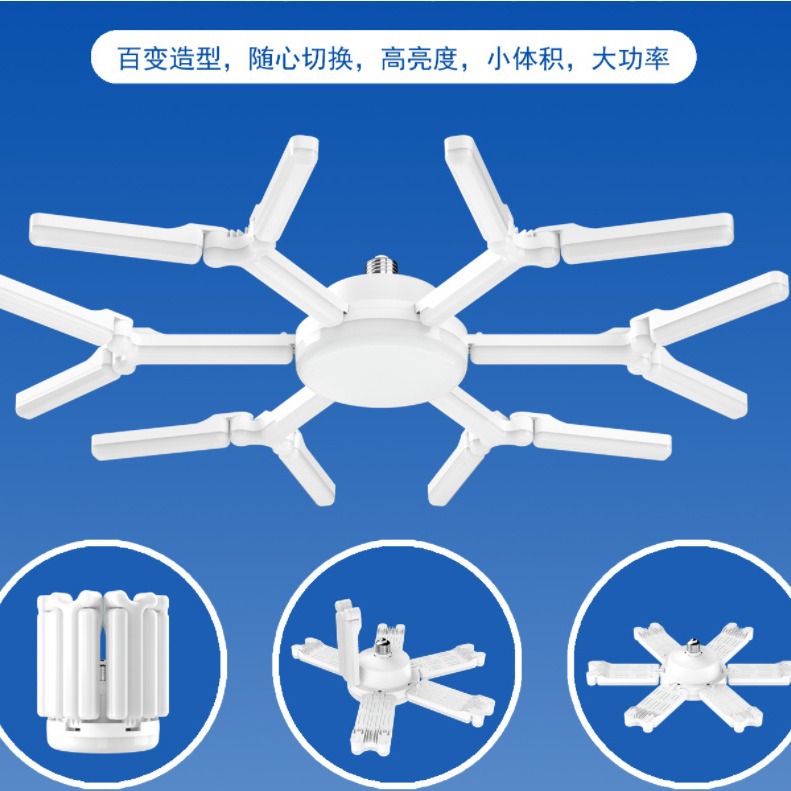 百变造型，随心切换，高亮度，小体积，大功率