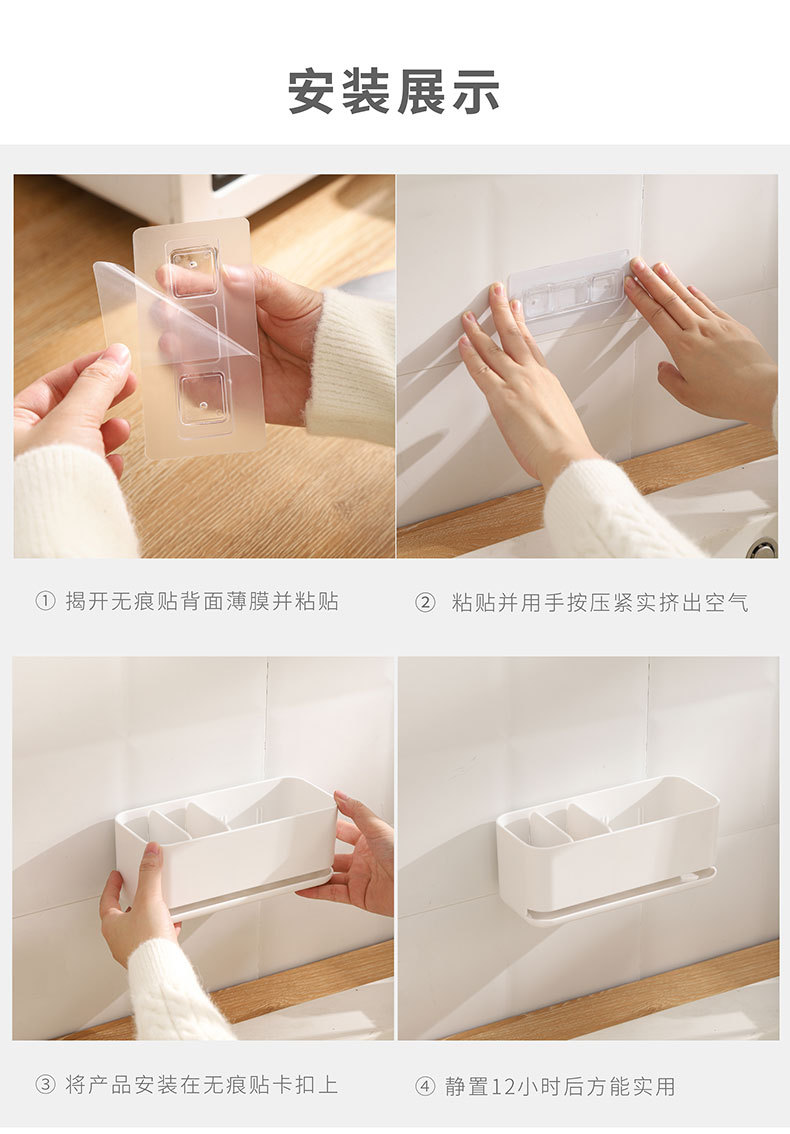 安装展示

① 揭开无痕贴背面薄膜并粘贴

② 粘贴并用手按压紧实挤出空气

③ 将产品安装在无痕贴卡扣上

④ 静置12小时后方能实用