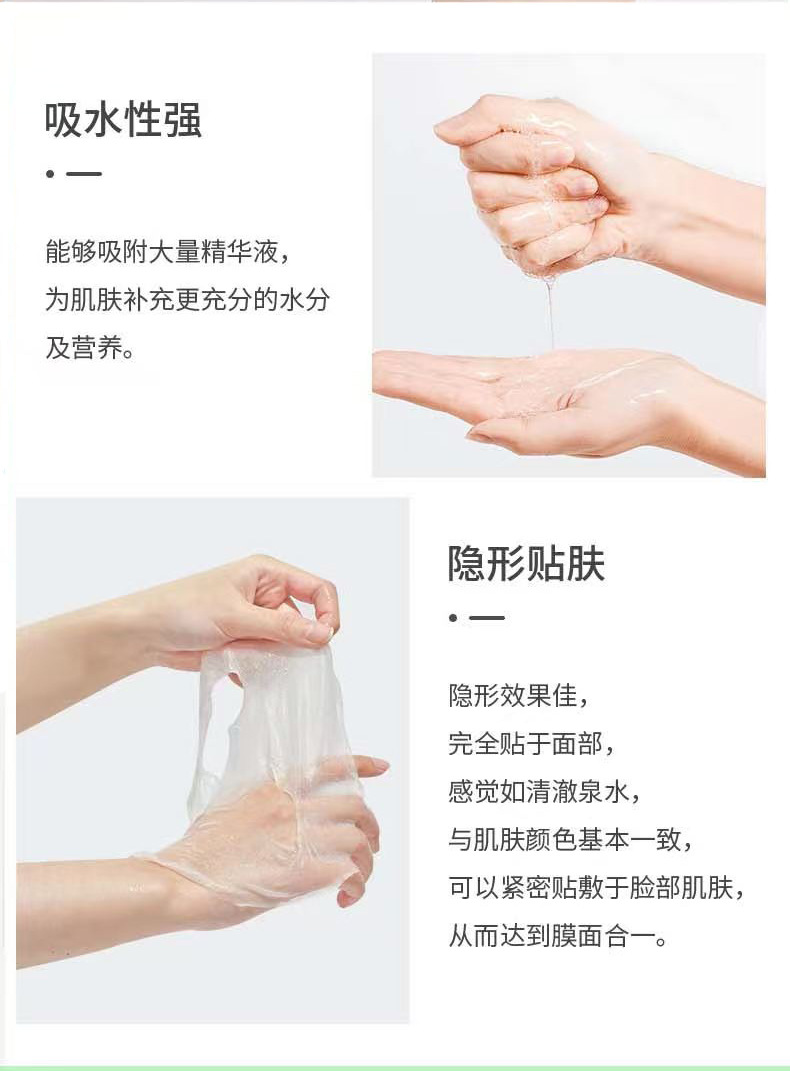 吸水性强

能够吸附大量精华液，为肌肤补充更充分的水分及营养。

隐形贴肤

隐形效果佳，
完全贴于面部，
感觉如清澈泉水，
与肌肤颜色基本一致，
可以紧密贴敷于脸部肌肤，
从而达到膜面合一。