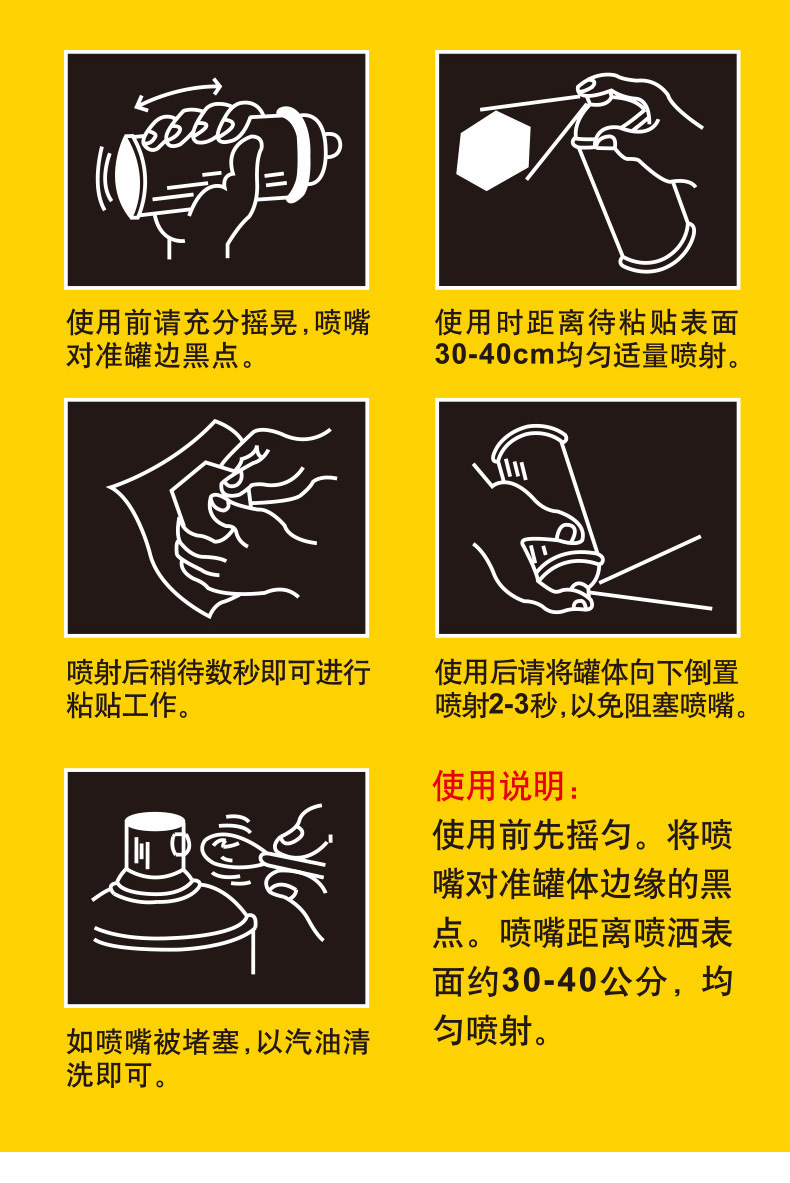 使用前请充分摇晃,喷嘴对准罐边黑点。

使用时距离待粘贴表面30-40cm均匀适量喷射。

喷射后稍待数秒即可进行粘贴工作。

使用后请将罐体向下倒置喷射2-3秒,以免阻塞喷嘴。

如喷嘴被堵塞,以汽油清洗即可。

使用说明:

使用前先摇匀。将喷嘴对准罐体边缘的黑点。喷嘴距离喷洒表面约30-40公分，均匀喷射。