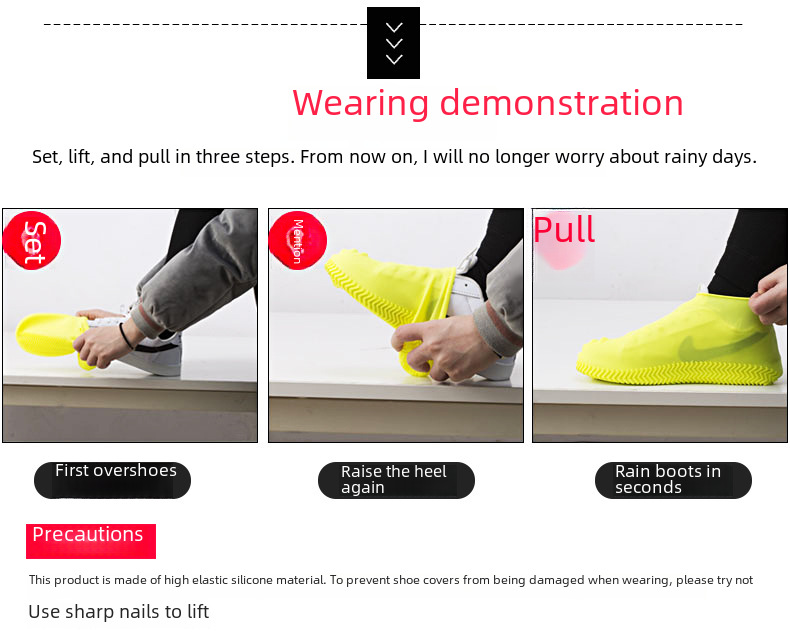 Wearing demonstration

Set, lift, and pull in three steps. From now on, I will no longer worry about rainy days.

Set

Mention

Pull

First overshoes

Raise the heel again

Rain boots in seconds

Precautions

This product is made of high elastic silicone material. To prevent shoe covers from being damaged when wearing, please try not

Use sharp nails to lift