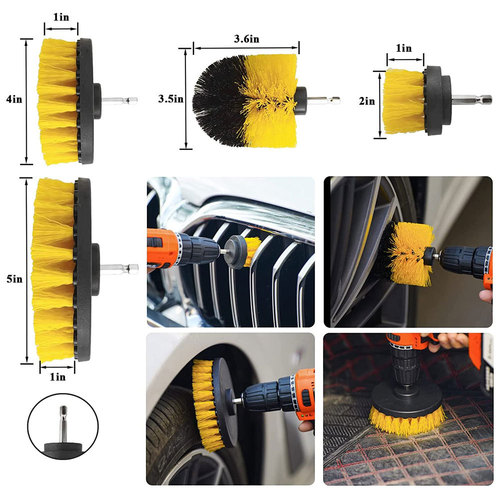 1in
4in
3.6in
3.5in
1in
2in
5in
1in