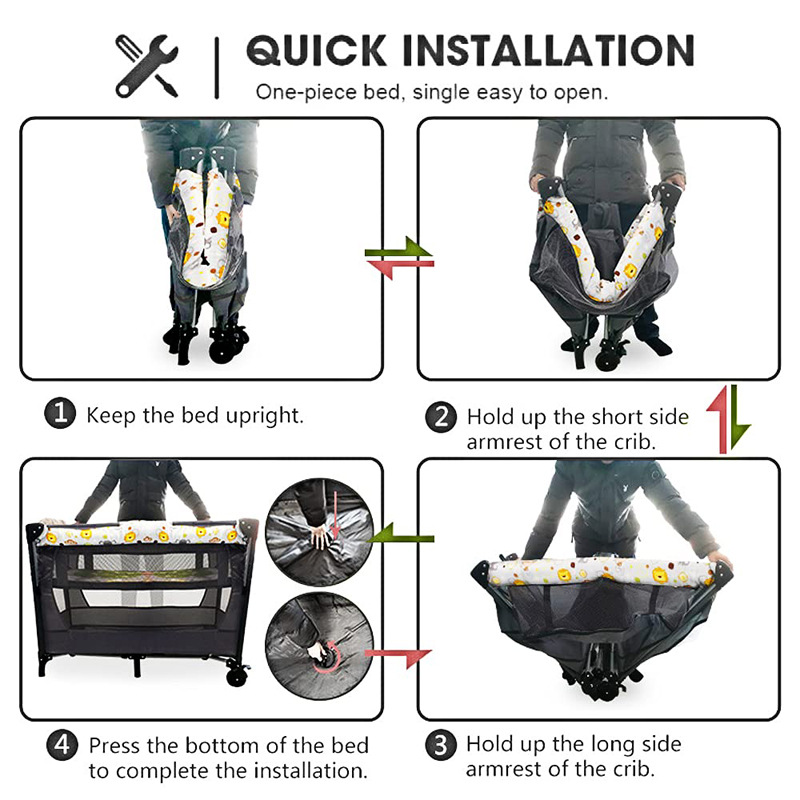 QUICK INSTALLATION
One-piece bed, single easy to open.

1 Keep the bed upright.

2 Hold up the short side armrest of the crib.

4 Press the bottom of the bed to complete the installation.

3 Hold up the long side armrest of the crib.