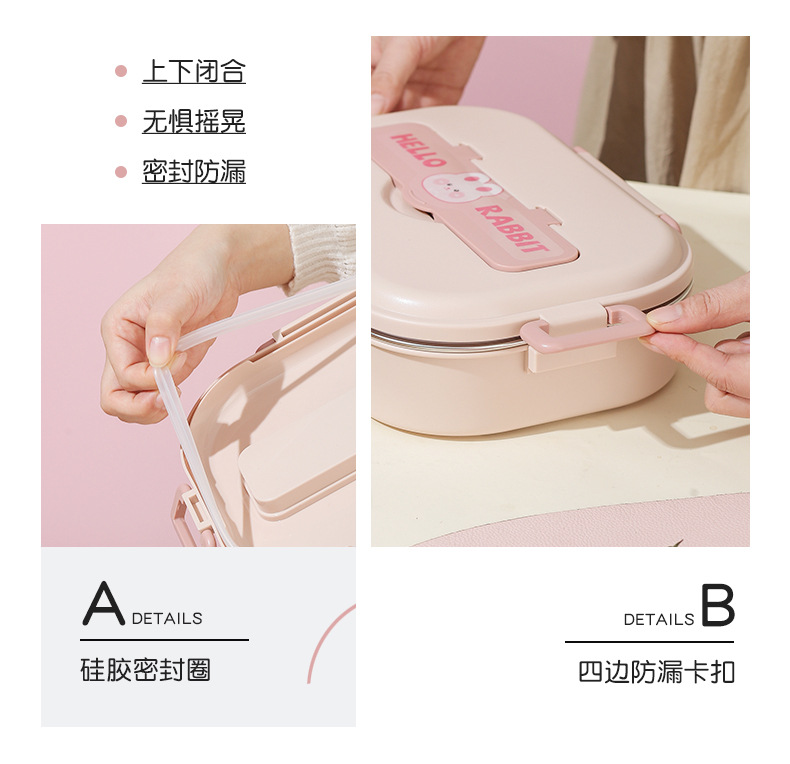 上下闭合
无惧摇晃
密封防漏

HELLO RABBIT

A DETAILS
硅胶密封圈

DETAILS B
四边防漏卡扣