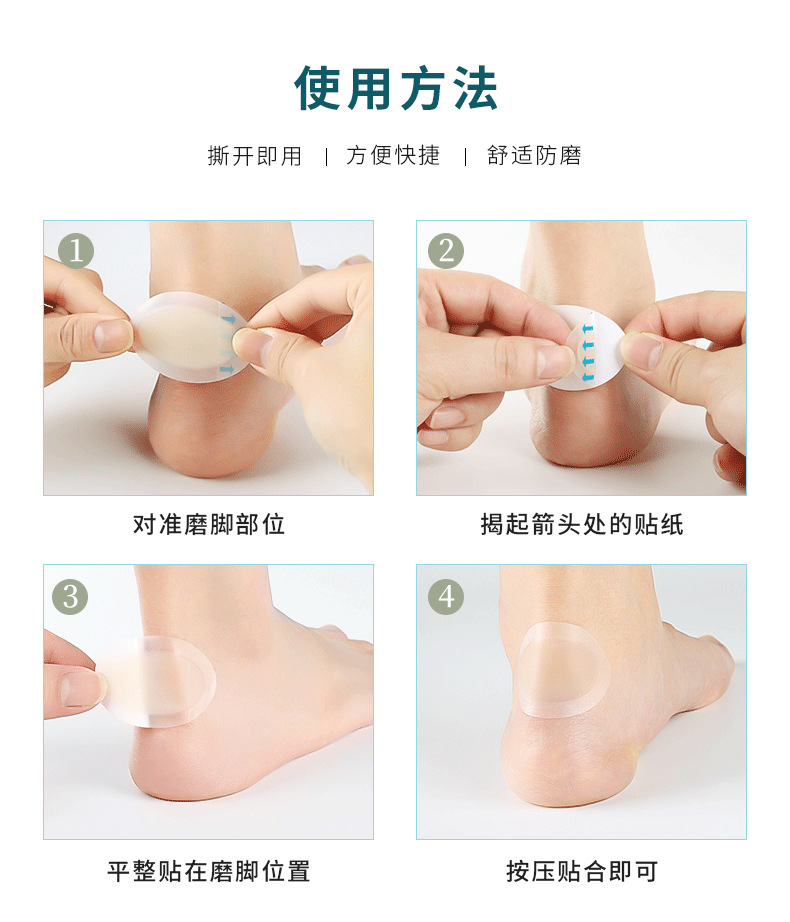 使用方法

撕开即用 | 方便快捷 | 舒适防磨

1

对准磨脚部位

2

揭起箭头处的贴纸

3

平整贴在磨脚位置

4

按压贴合即可