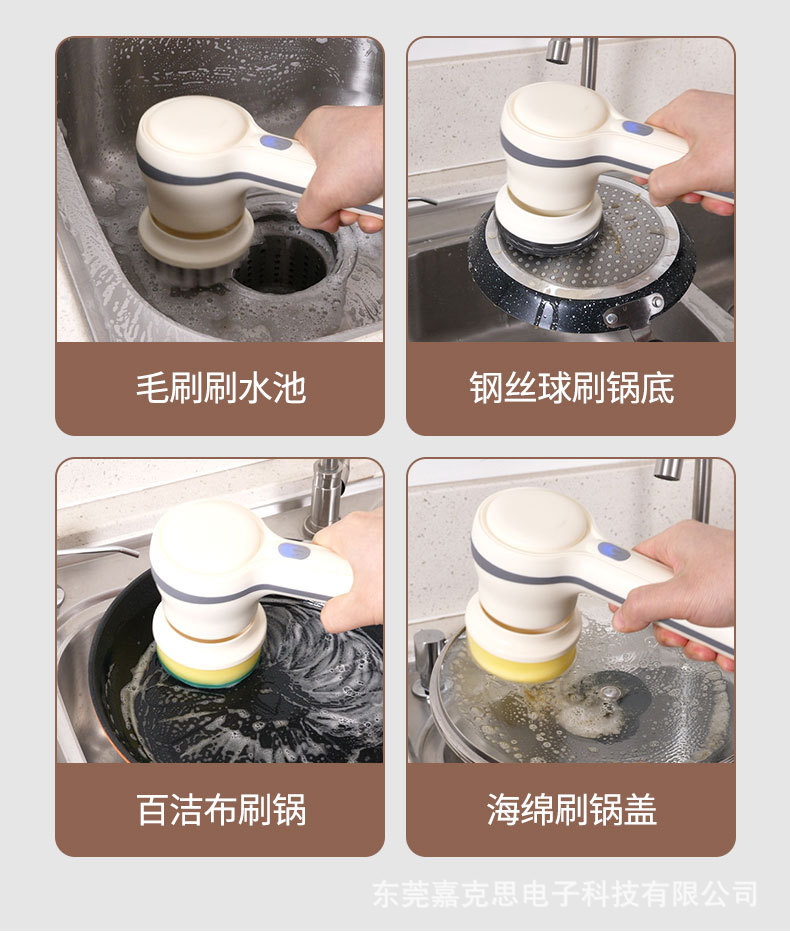 毛刷刷水池

钢丝球刷锅底

百洁布刷锅

海绵刷锅盖

东莞嘉克思电子科技有限公司