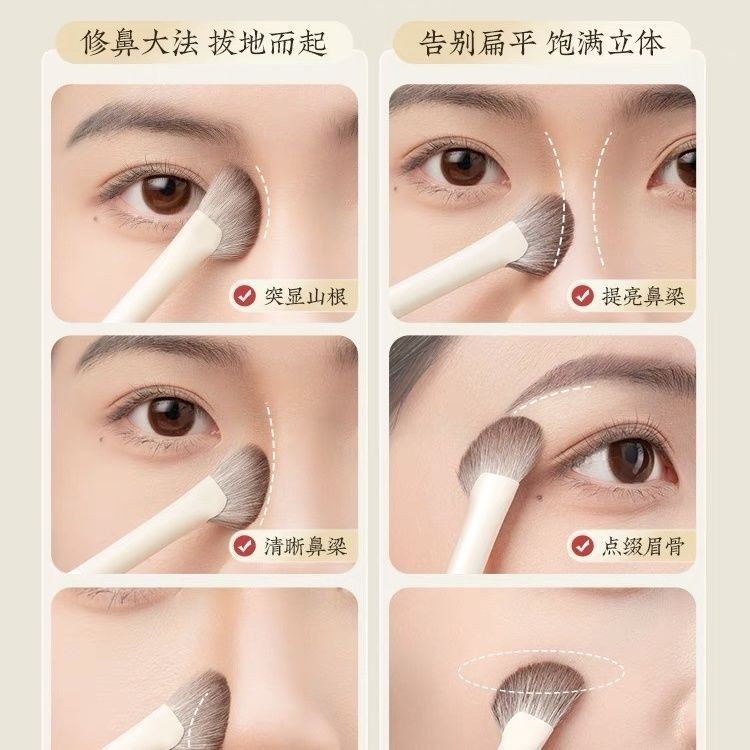 修鼻大法 拔地而起

突显山根

清晰鼻梁

告别扁平 饱满立体

提亮鼻梁

点缀眉骨