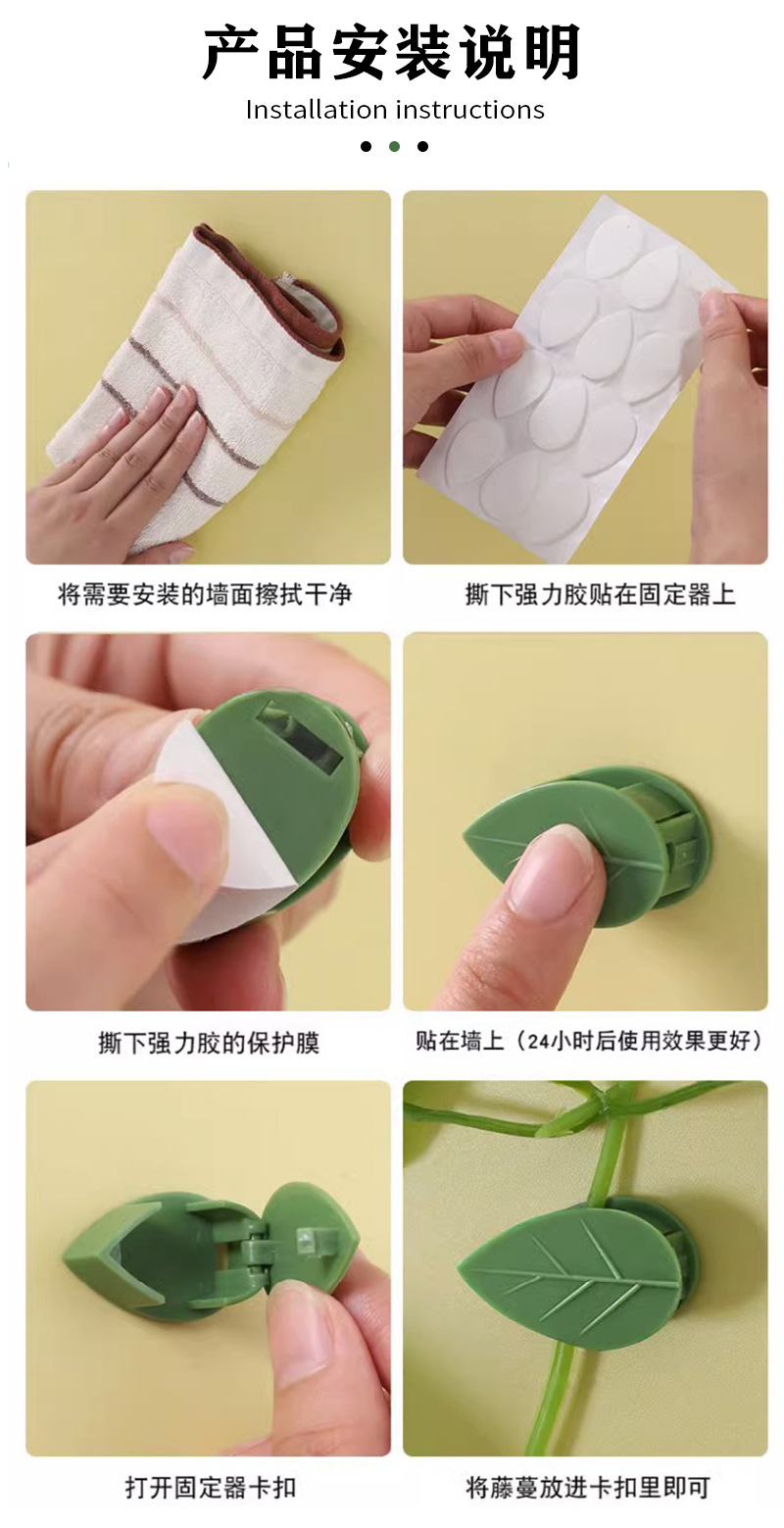 产品安装说明
Installation instructions

将需要安装的墙面擦拭干净

撕下强力胶贴在固定器上

撕下强力胶的保护膜

贴在墙上（24小时后使用效果更好）

打开固定器卡扣

将藤蔓放进卡扣里即可