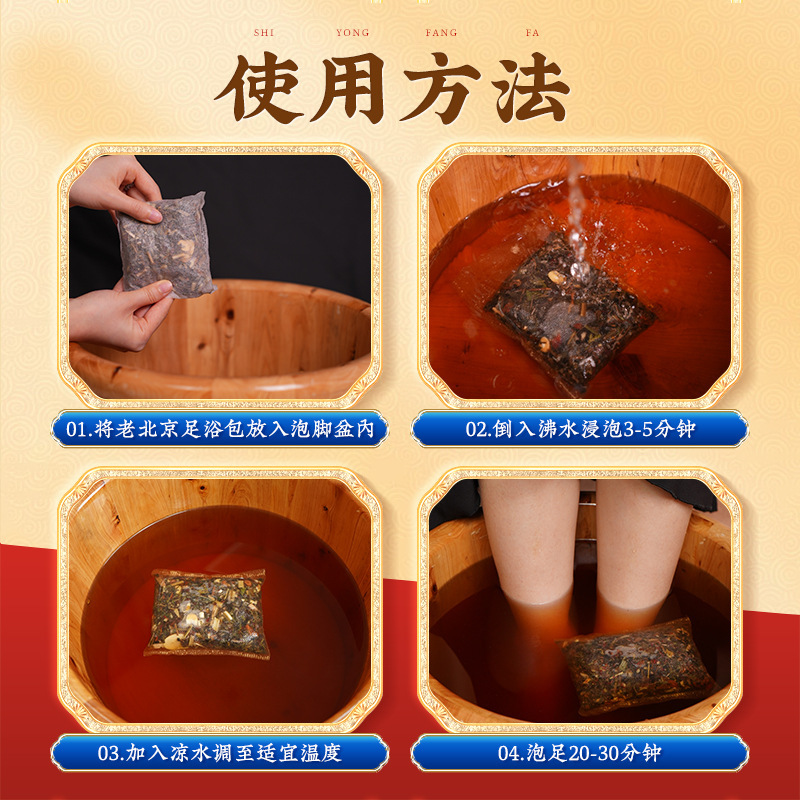 SHI YONG FANG FA

使用方法

01.将老北京足浴包放入泡脚盆内

02.倒入沸水浸泡3-5分钟

03.加入凉水调至适宜温度

04.泡足20-30分钟