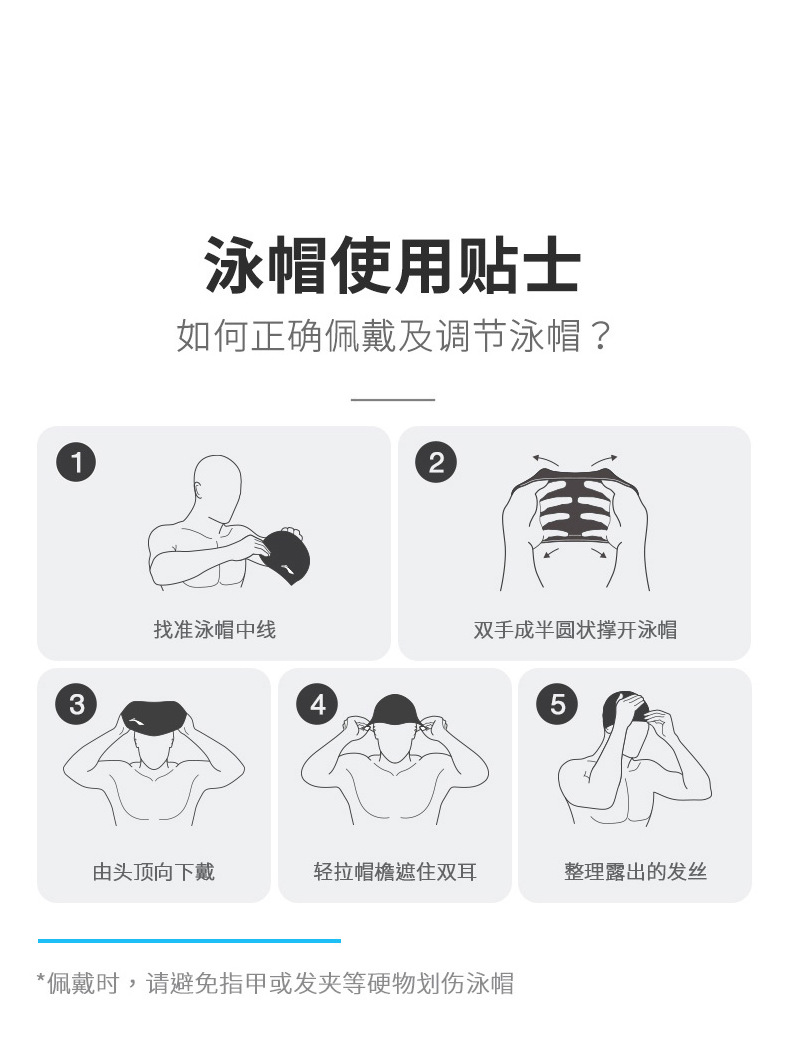 泳帽使用贴士

如何正确佩戴及调节泳帽？

1
找准泳帽中线

2
双手成半圆状撑开泳帽

3
由头顶向下戴

4
轻拉帽檐遮住双耳

5
整理露出的发丝

*佩戴时，请避免指甲或发夹等硬物划伤泳帽