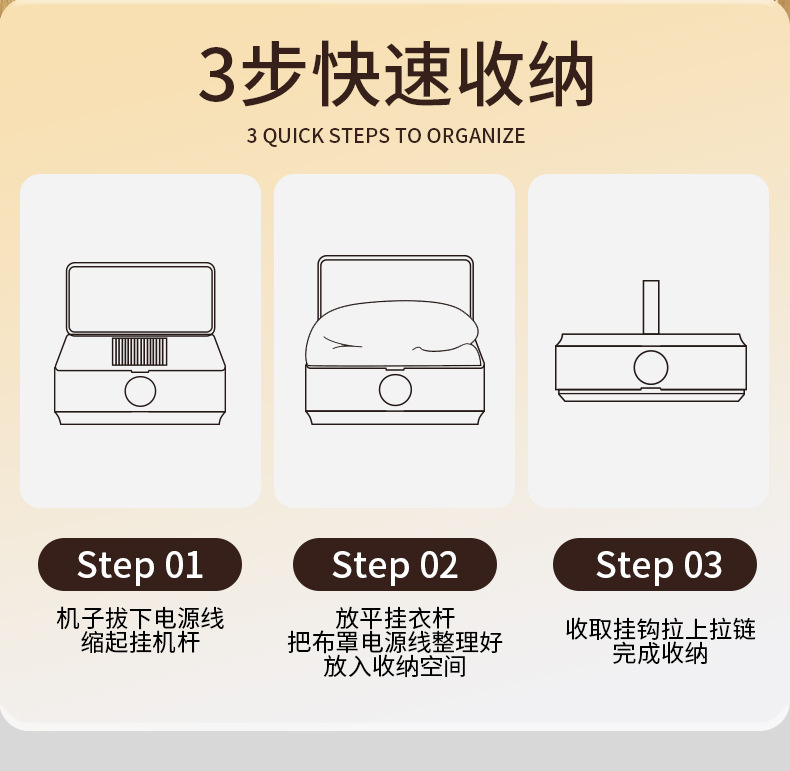 3步快速收纳

3 QUICK STEPS TO ORGANIZE

Step 01

机子拔下电源线
缩起挂机杆

Step 02

放平挂衣杆
把布罩电源线整理好
放入收纳空间

Step 03

收取挂钩拉上拉链
完成收纳