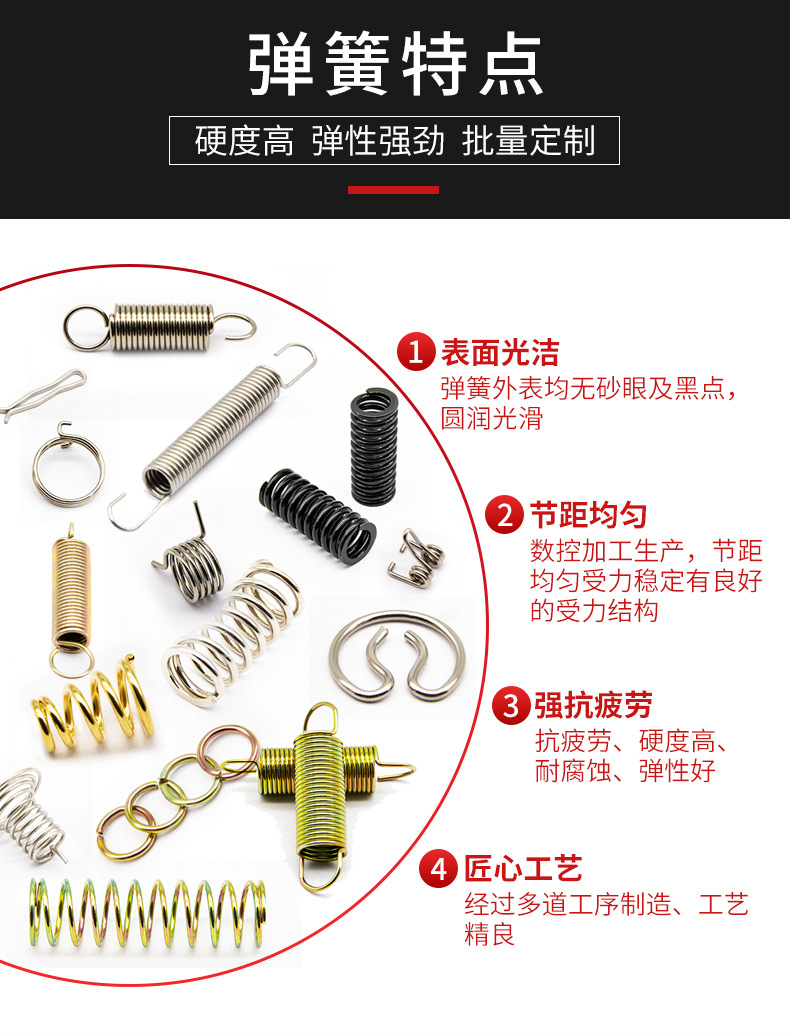 弹簧特点

硬度高 弹性强劲 批量定制

1 表面光洁
弹簧外表均无砂眼及黑点，圆润光滑

2 节距均匀
数控加工生产，节距均匀受力稳定有良好的受力结构

3 强抗疲劳
抗疲劳、硬度高、耐腐蚀、弹性好

4 匠心工艺
经过多道工序制造、工艺精良