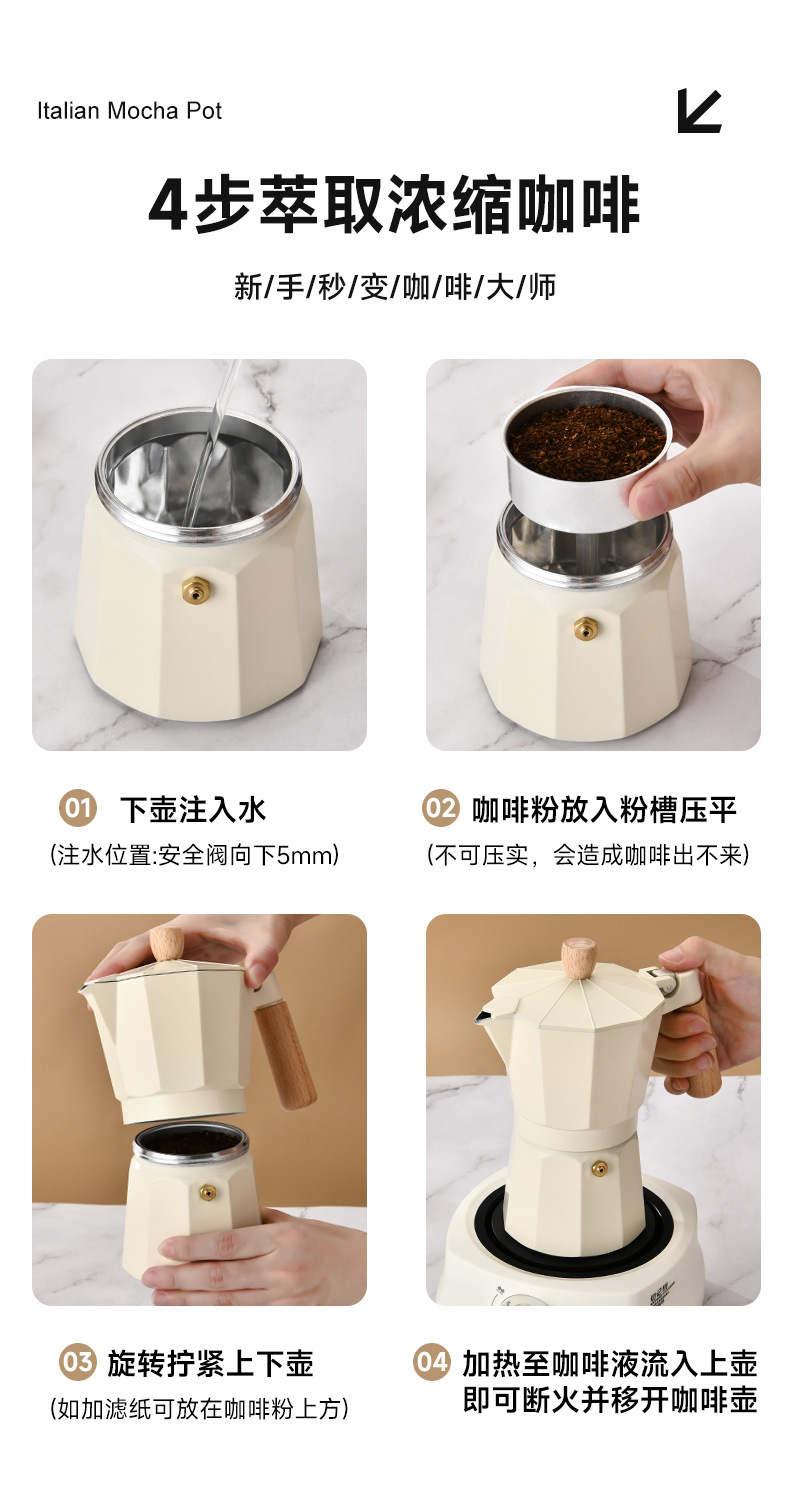 Italian Mocha Pot

4步萃取浓缩咖啡

新/手/秒/变/咖/啡/大/师

01 下壶注入水
(注水位置:安全阀向下5mm)

02 咖啡粉放入粉槽压平
(不可压实，会造成咖啡出不来)

03 旋转拧紧上下壶
(如加滤纸可放在咖啡粉上方)

04 加热至咖啡液流入上壶
即可断火并移开咖啡壶