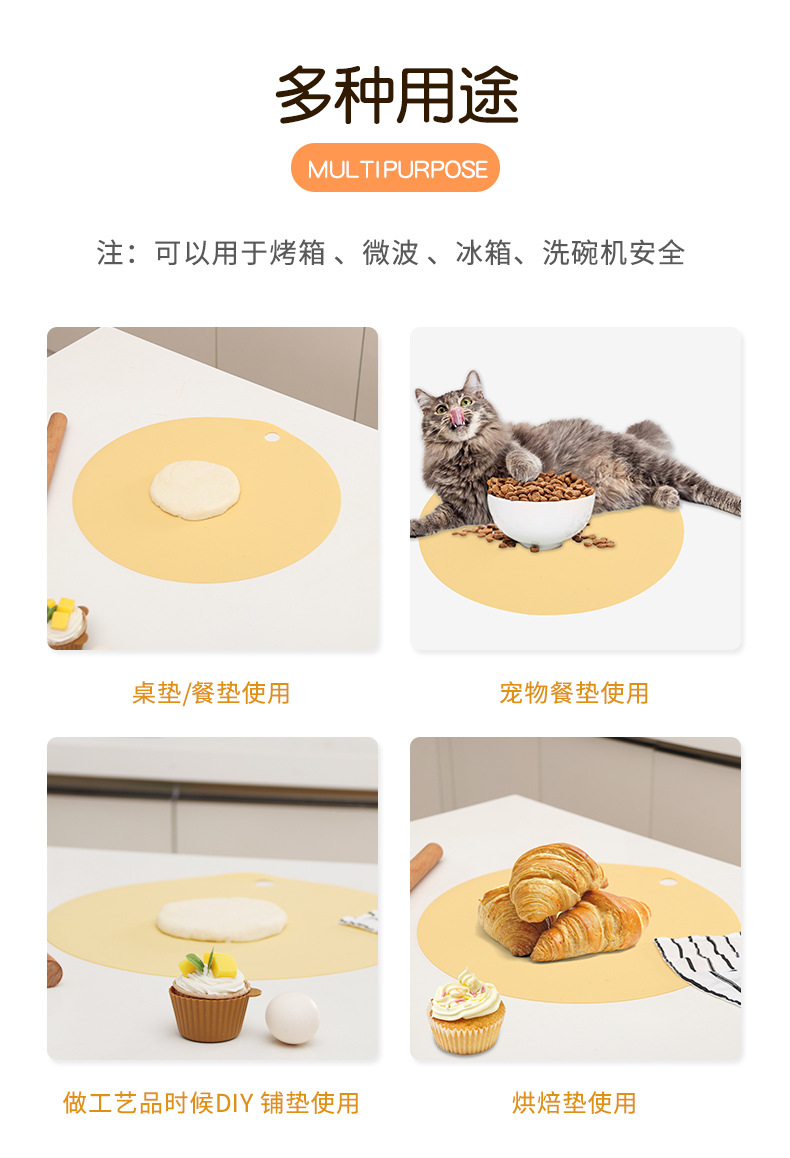 多种用途

MULTIPURPOSE

注：可以用于烤箱 、微波 、冰箱、洗碗机安全

桌垫/餐垫使用

宠物餐垫使用

做工艺品时候DIY 铺垫使用

烘焙垫使用