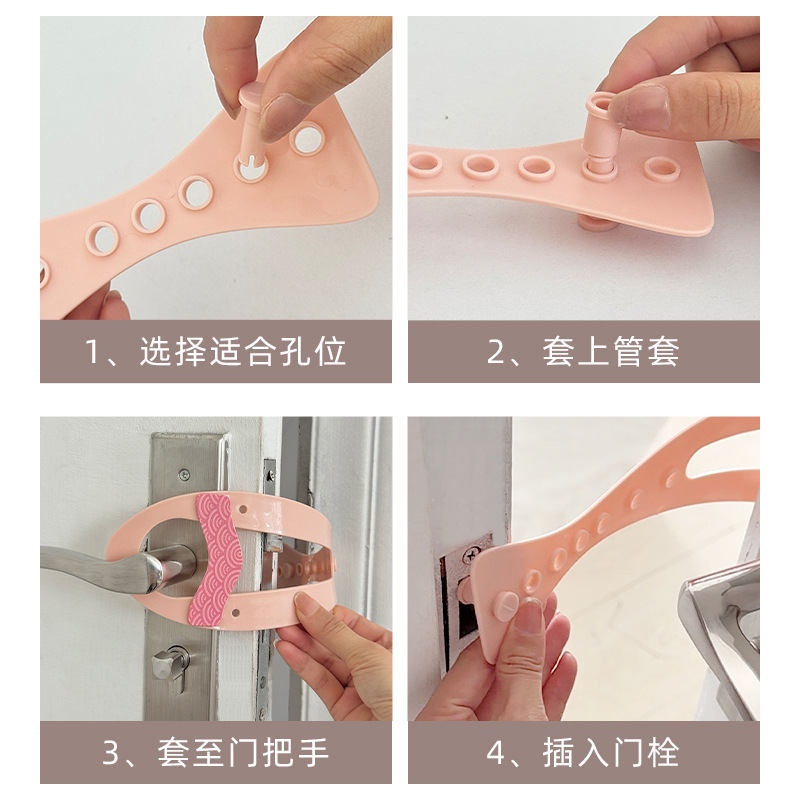 1、选择适合孔位

2、套上管套

3、套至门把手

4、插入门栓