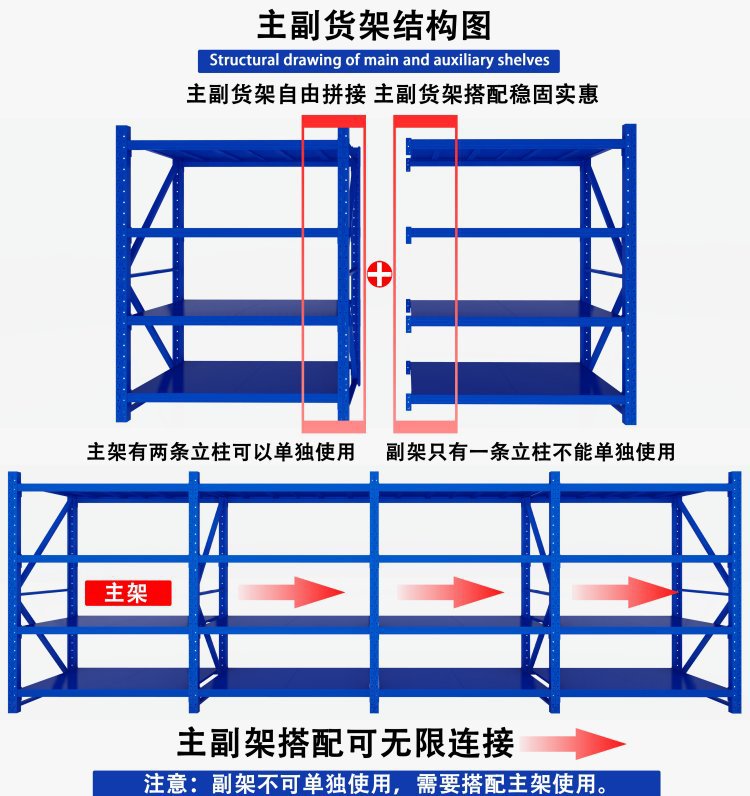 主副货架结构图

Structural drawing of main and auxiliary shelves

主副货架自由拼接 主副货架搭配稳固实惠

主架有两条立柱可以单独使用

副架只有一条立柱不能单独使用

主架

主副架搭配可无限连接

注意：副架不可单独使用，需要搭配主架使用。