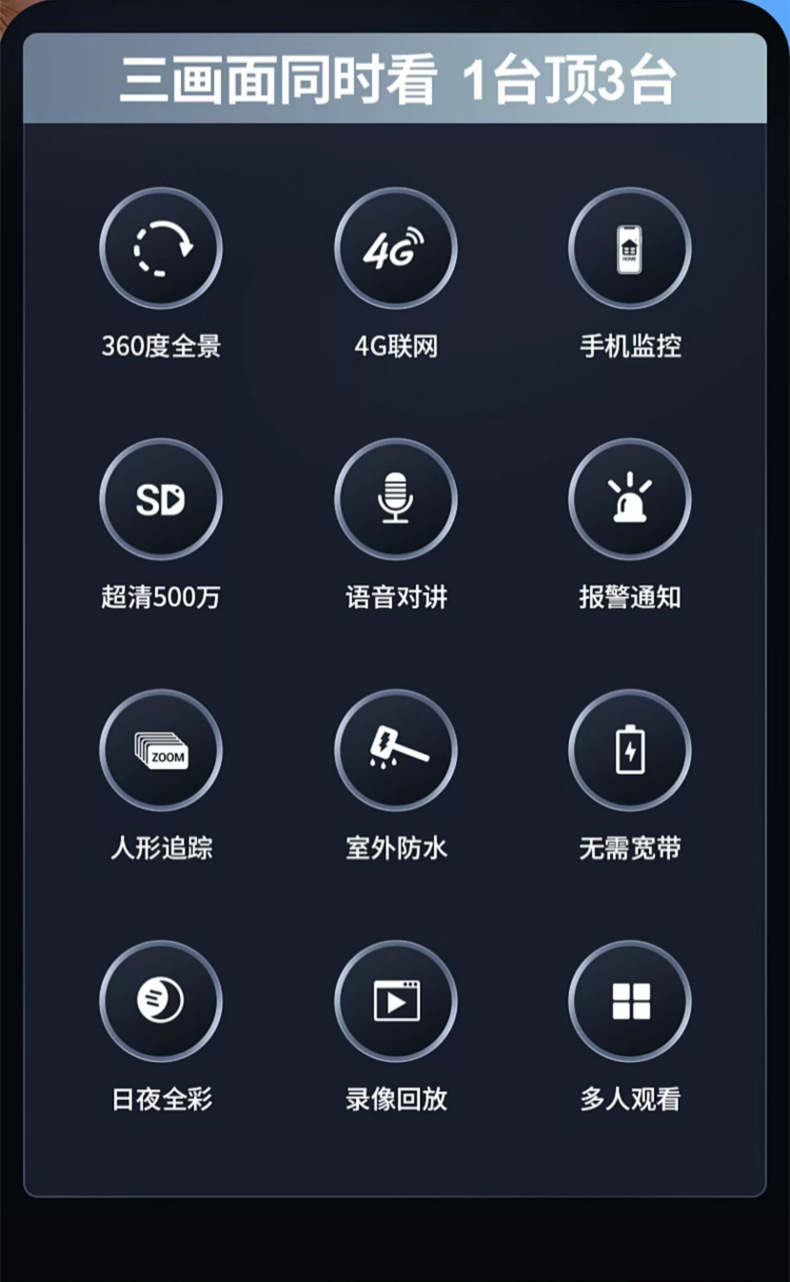 三画面同时看 1台顶3台

4G

360度全景

4G联网

手机监控

SD

超清500万

语音对讲

报警通知

ZOOM

人形追踪

室外防水

无需宽带

日夜全彩

录像回放

多人观看