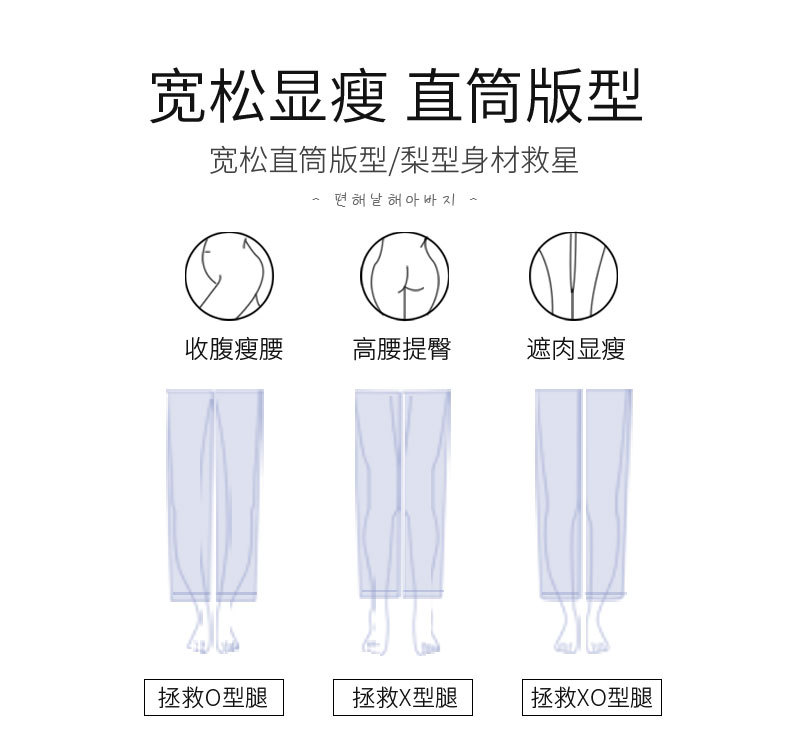 宽松显瘦 直筒版型

宽松直筒版型/梨型身材救星

~ 편해날해아바지 ~

收腹瘦腰

高腰提臀

遮肉显瘦

拯救O型腿

拯救X型腿

拯救XO型腿