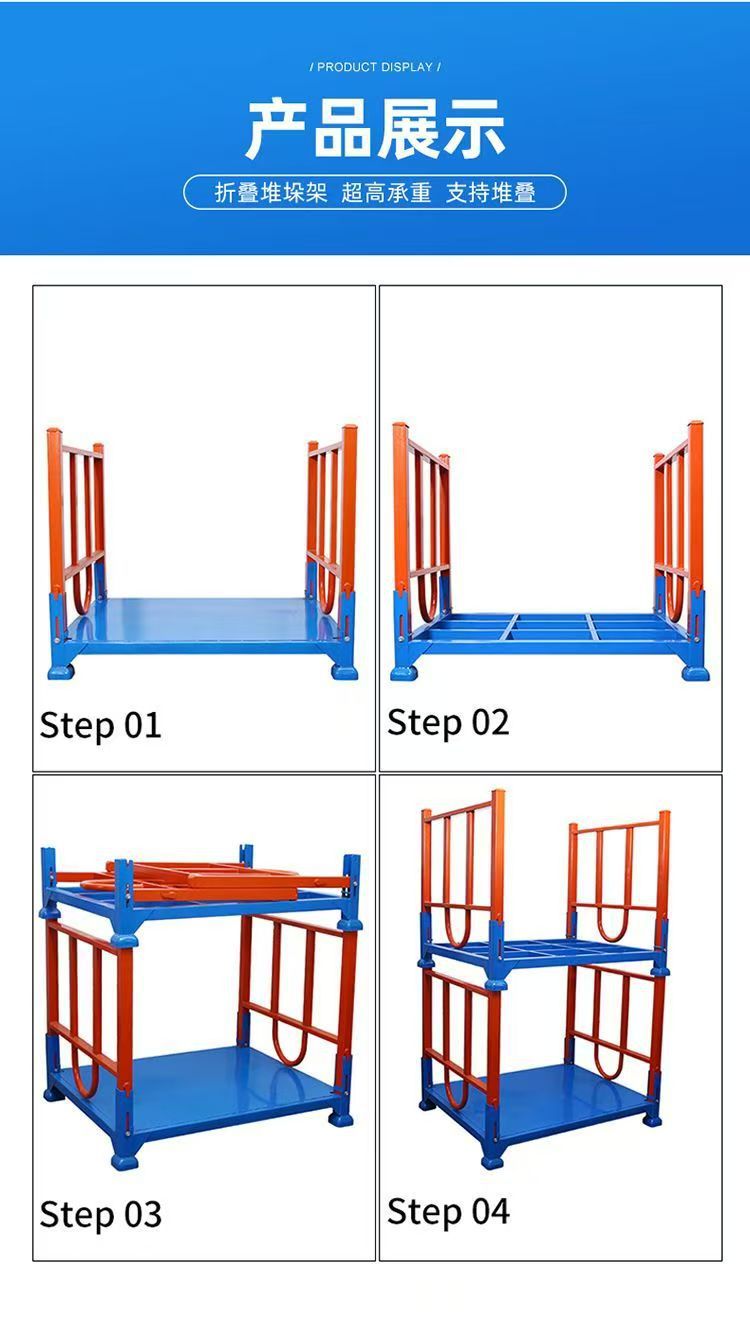 / PRODUCT DISPLAY /

产品展示

折叠堆垛架 超高承重 支持堆叠

Step 01

Step 02

Step 03

Step 04