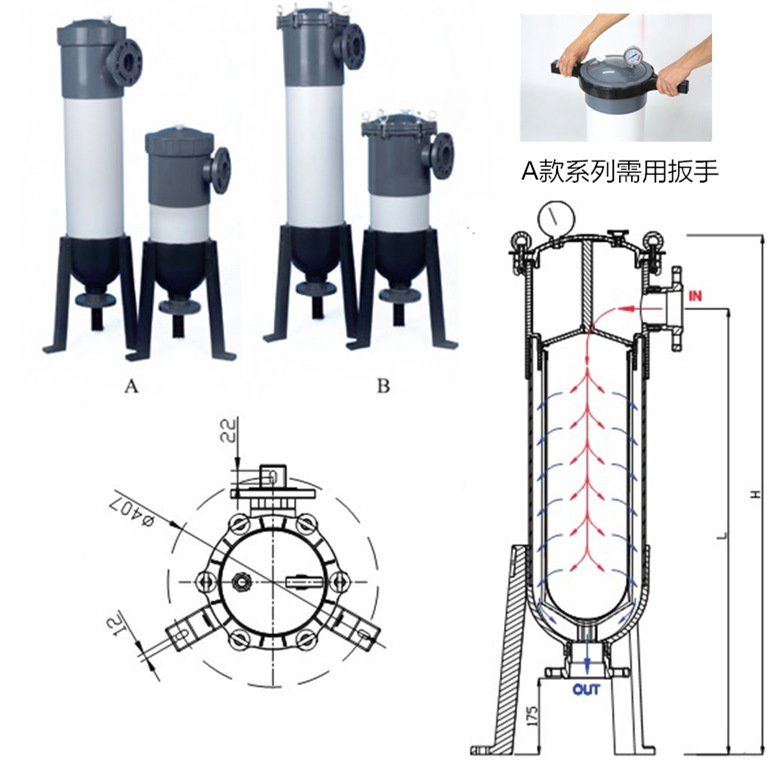 A款系列需用扳手

A

B

22

ø407

12

IN

H

L

OUT

175