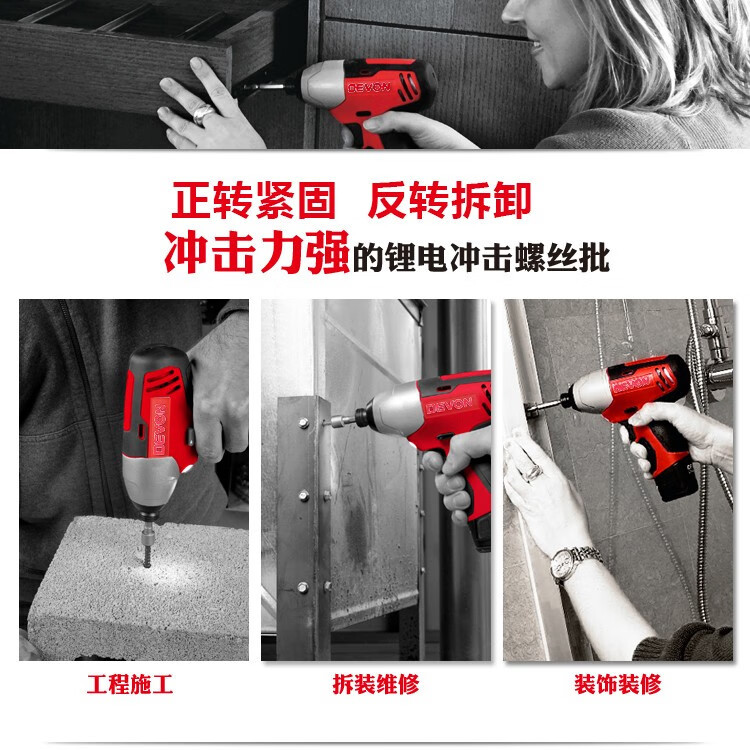 DEVON

正转紧固 反转拆卸
冲击力强的锂电冲击螺丝批

DEVON

DEVON

DEVON

工程施工

拆装维修

装饰装修