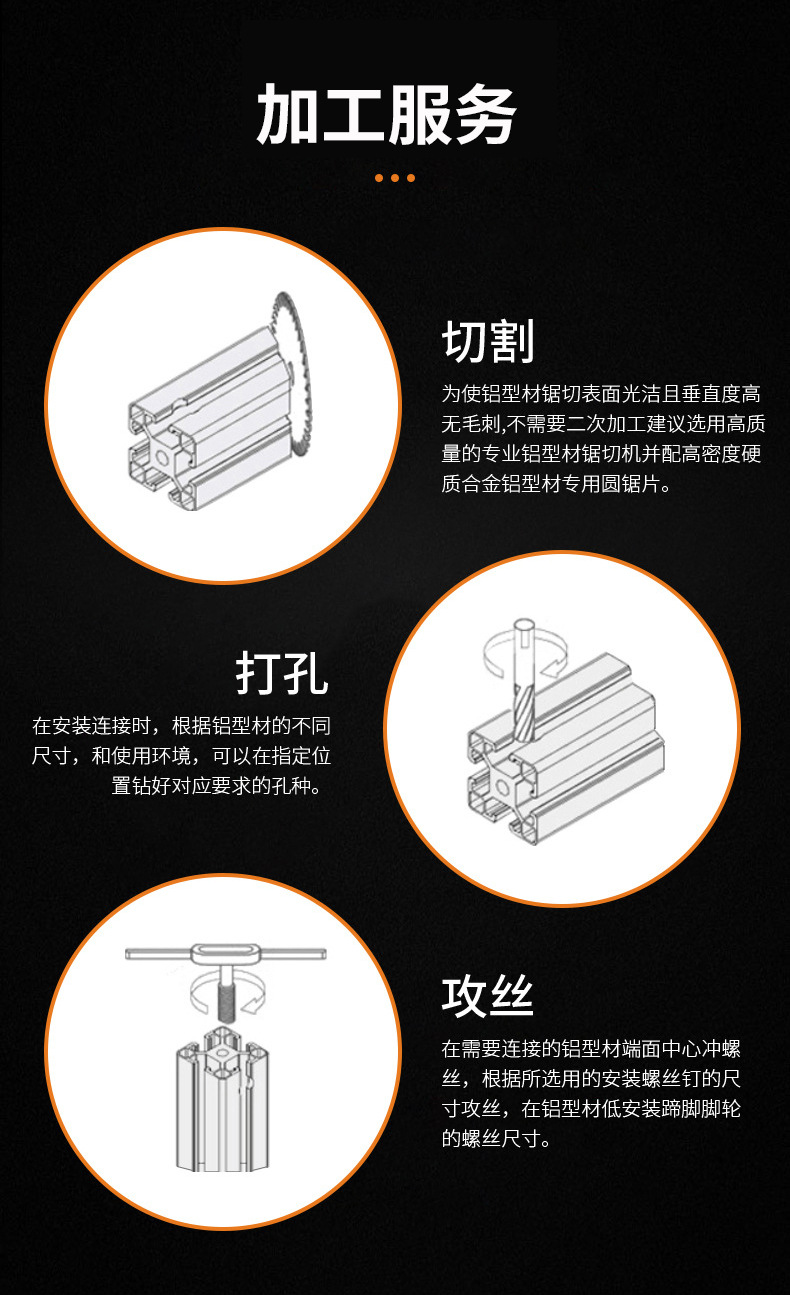 加工服务

切割

为使铝型材锯切表面光洁且垂直度高无毛刺,不需要二次加工建议选用高质量的专业铝型材锯切机并配高密度硬质合金铝型材专用圆锯片。

打孔

在安装连接时，根据铝型材的不同尺寸，和使用环境，可以在指定位置钻好对应要求的孔种。

攻丝

在需要连接的铝型材端面中心冲螺丝，根据所选用的安装螺丝钉的尺寸攻丝，在铝型材低安装蹄脚脚轮的螺丝尺寸。