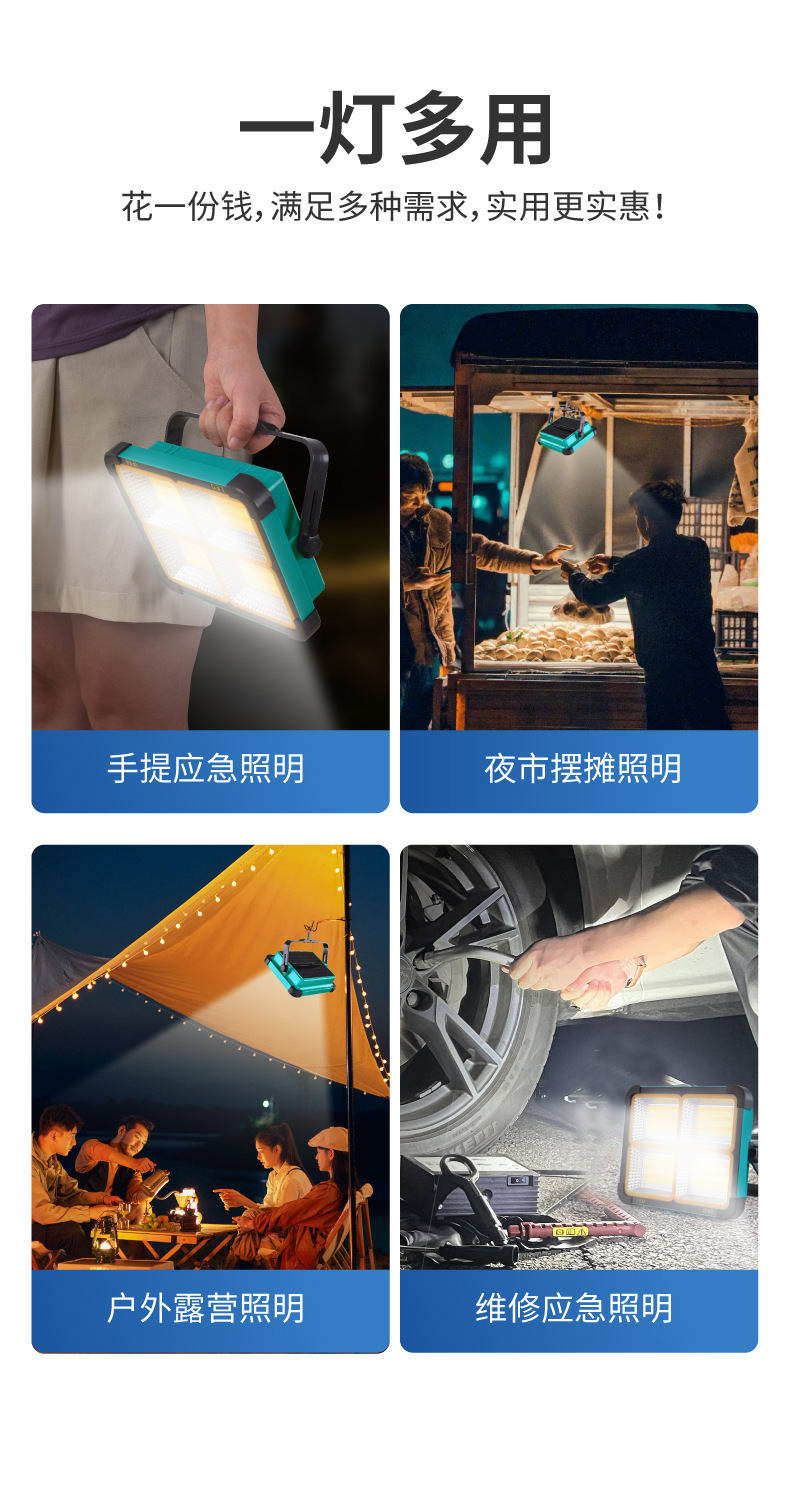 一灯多用

花一份钱,满足多种需求,实用更实惠!

手提应急照明

夜市摆摊照明

户外露营照明

维修应急照明