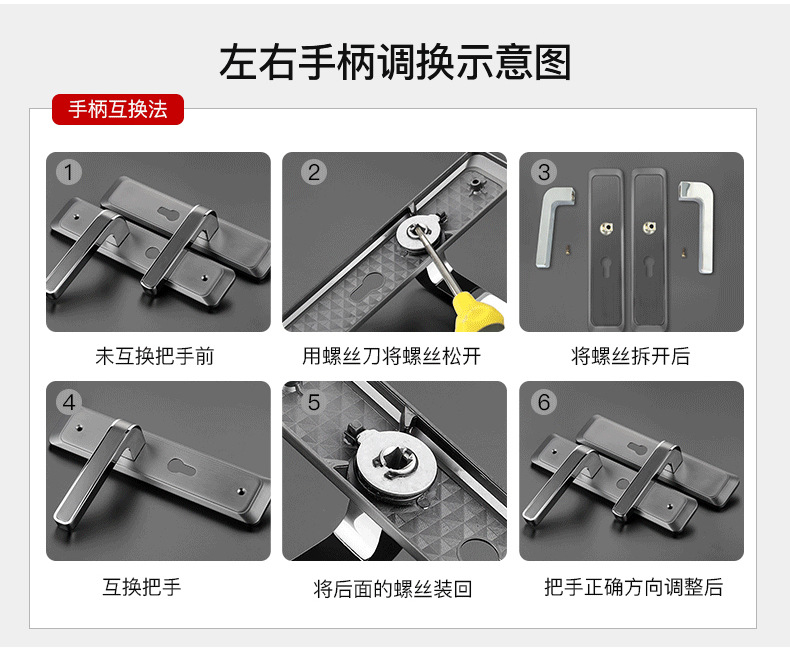 左右手柄调换示意图

手柄互换法

1
未互换把手前

2
用螺丝刀将螺丝松开

3
将螺丝拆开后

4
互换把手

5
将后面的螺丝装回

6
把手正确方向调整后