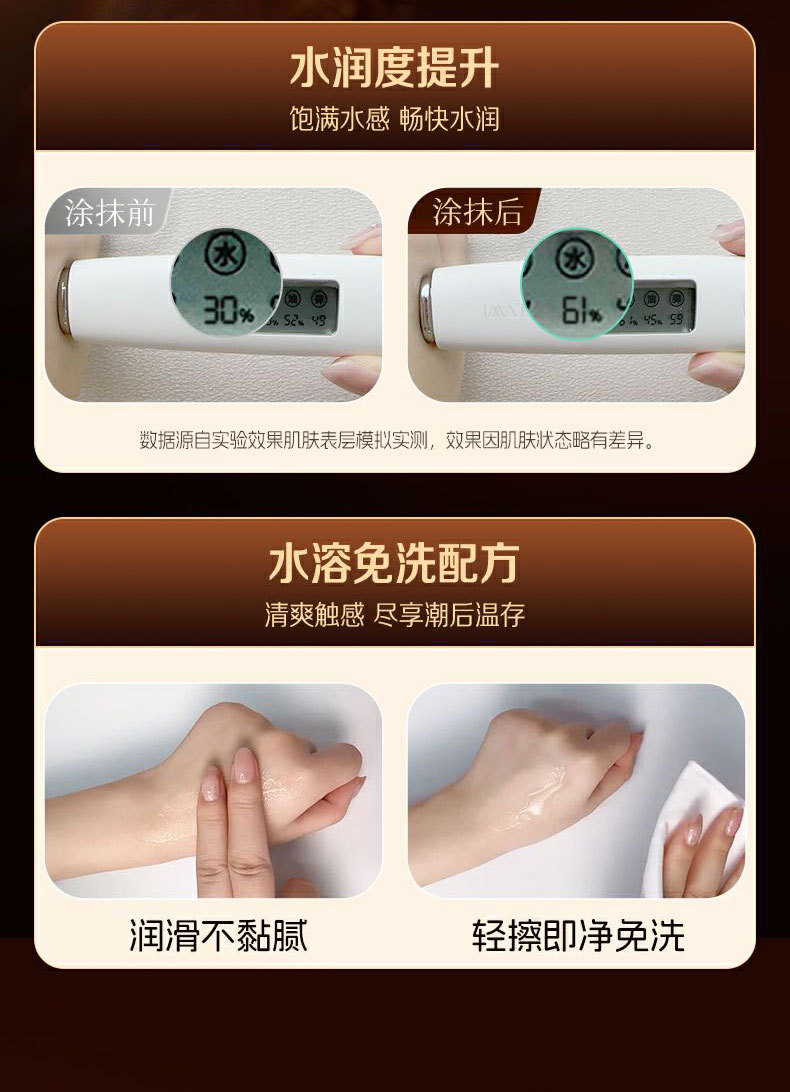 水润度提升

饱满水感 畅快水润

涂抹前

水

30%

52% 49

涂抹后

水

61%

45% 59

数据源自实验效果肌肤表层模拟实测，效果因肌肤状态略有差异。

水溶免洗配方

清爽触感 尽享潮后温存

润滑不黏腻

轻擦即净免洗