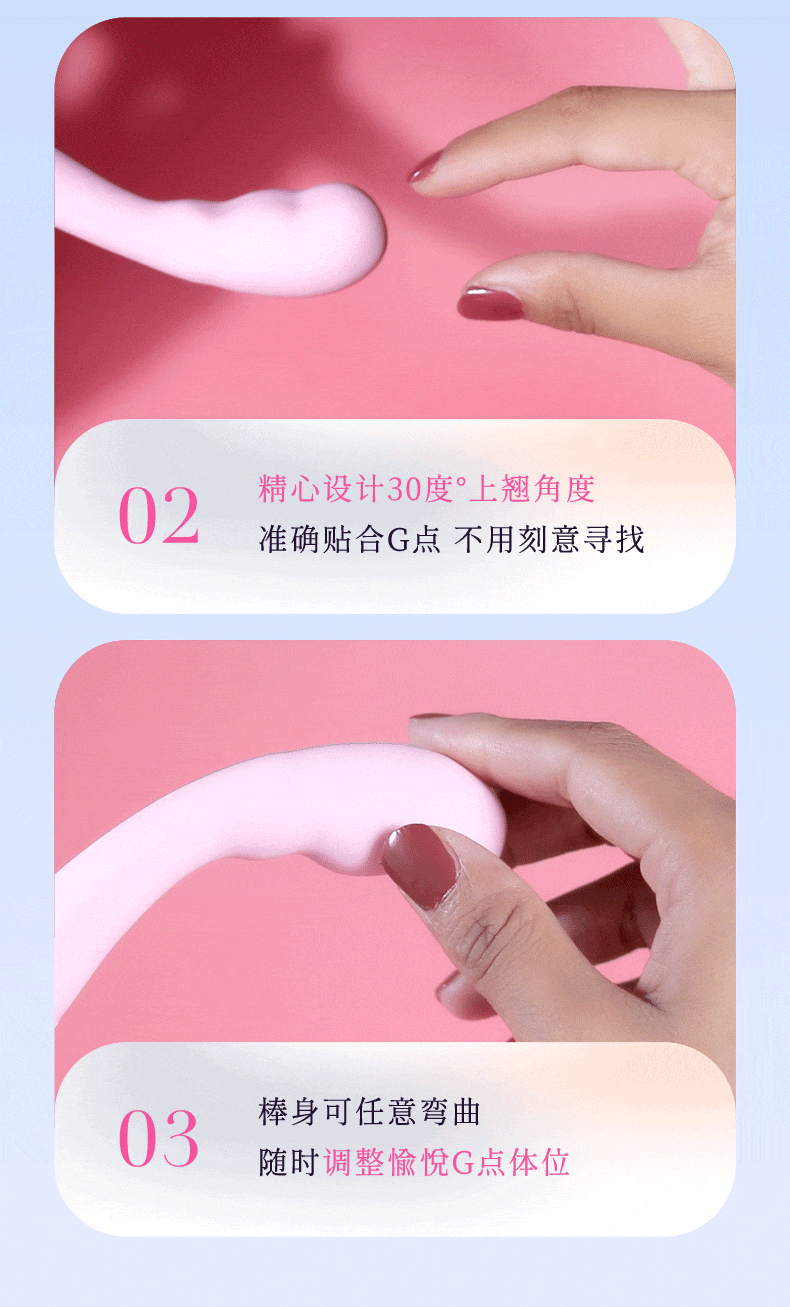 02
精心设计30度°上翘角度
准确贴合G点 不用刻意寻找

03
棒身可任意弯曲
随时调整愉悦G点体位