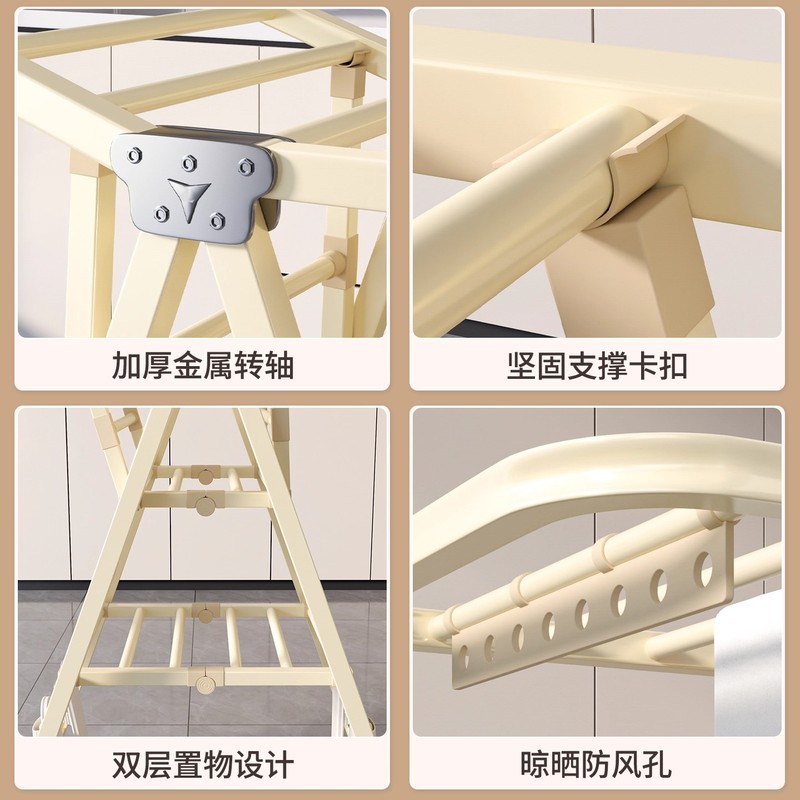 加厚金属转轴

坚固支撑卡扣

双层置物设计

晾晒防风孔