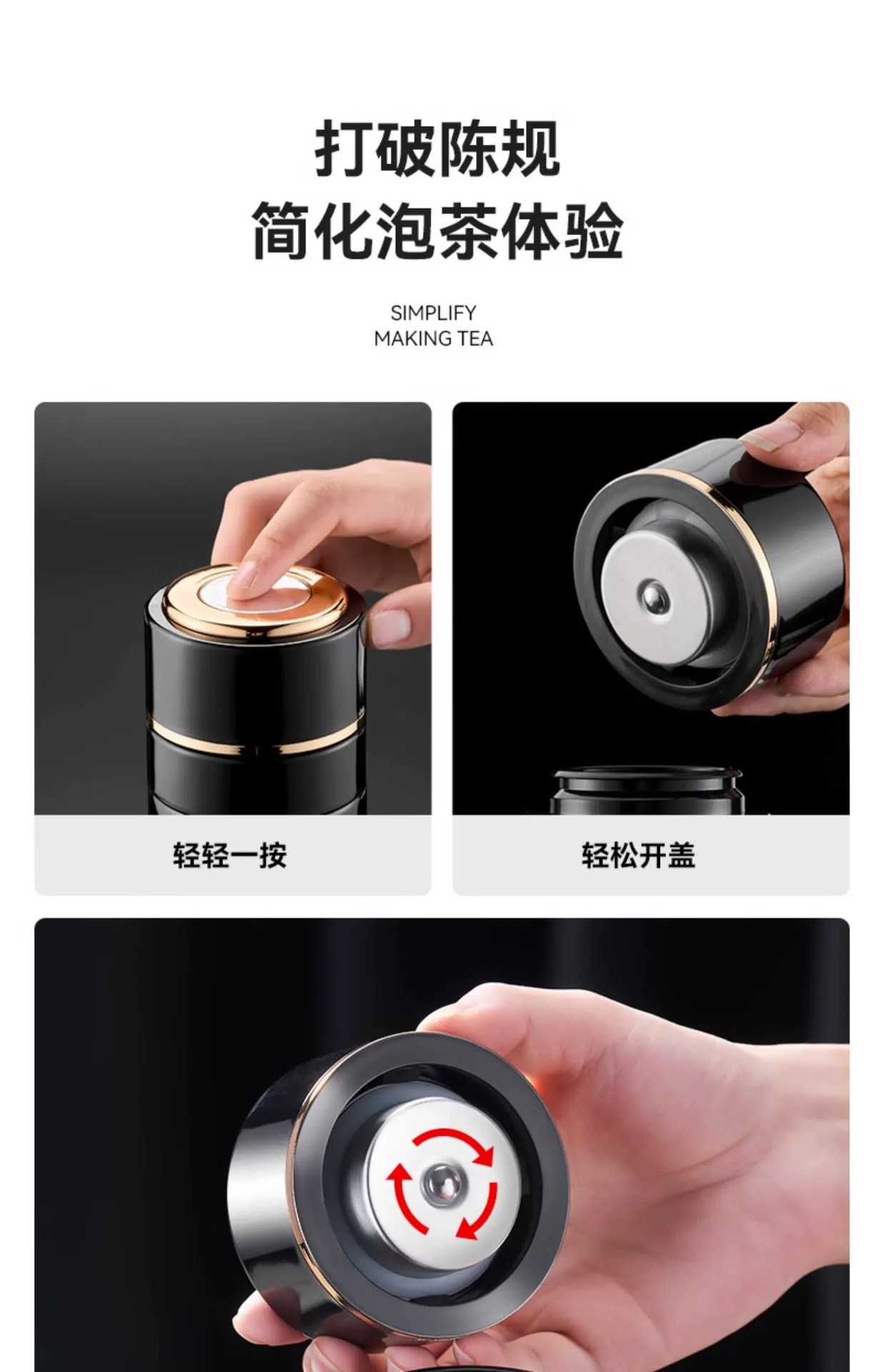 打破陈规
简化泡茶体验

SIMPLIFY
MAKING TEA

轻轻一按

轻松开盖