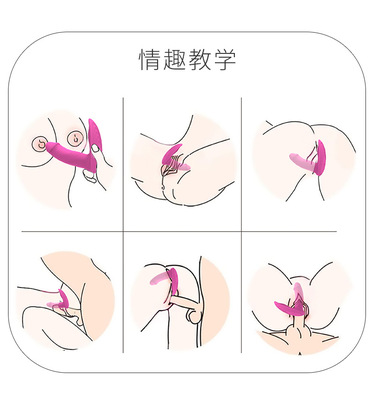 情趣教学