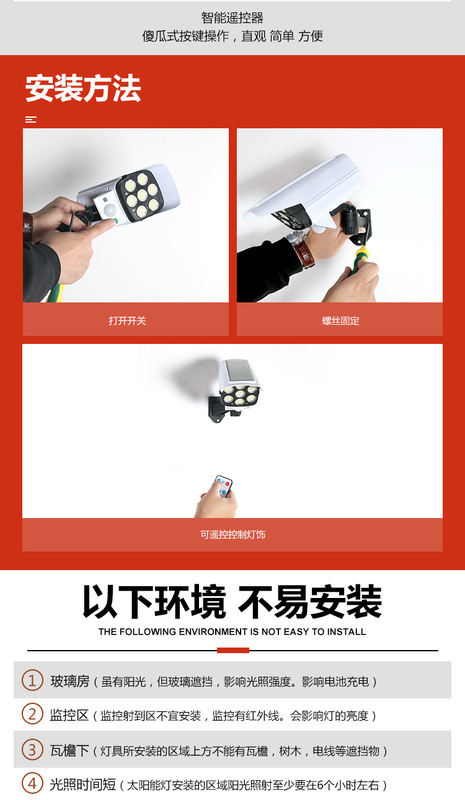 智能遥控器
傻瓜式按键操作，直观 简单 方便

安装方法

打开开关

螺丝固定

可遥控控制灯饰

以下环境 不易安装
THE FOLLOWING ENVIRONMENT IS NOT EASY TO INSTALL

① 玻璃房（虽有阳光，但玻璃遮挡，影响光照强度。影响电池充电）

② 监控区（监控射到区不宜安装，监控有红外线。会影响灯的亮度）

③ 瓦檐下（灯具所安装的区域上方不能有瓦檐，树木，电线等遮挡物）

④ 光照时间短（太阳能灯安装的区域阳光照射至少要在6个小时左右）