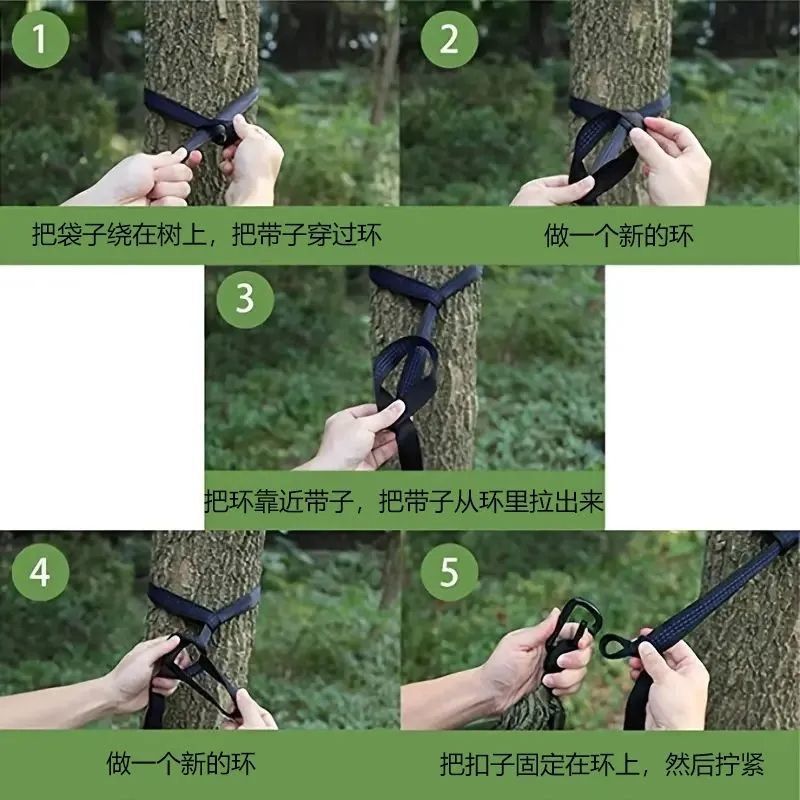 1

把袋子绕在树上，把带子穿过环

2

做一个新的环

3

把环靠近带子，把带子从环里拉出来

4

做一个新的环

5

把扣子固定在环上，然后拧紧