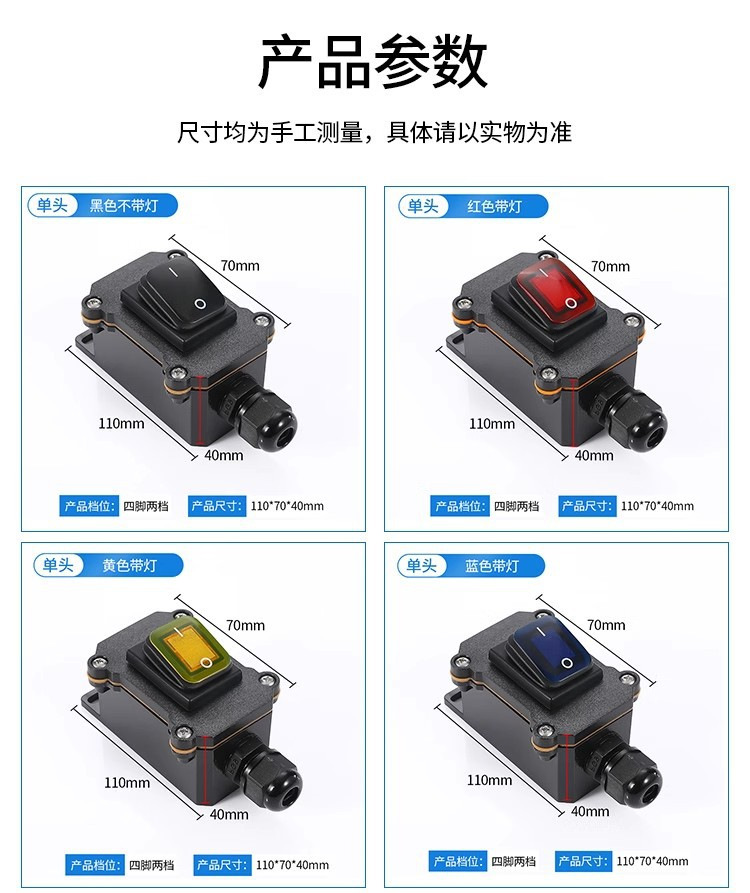 产品参数

尺寸均为手工测量，具体请以实物为准

单头 黑色不带灯

70mm

110mm

40mm

产品档位: 四脚两档 产品尺寸: 110*70*40mm

单头 红色带灯

70mm

110mm

40mm

产品档位: 四脚两档 产品尺寸: 110*70*40mm

单头 黄色带灯

70mm

110mm

40mm

产品档位: 四脚两档 产品尺寸: 110*70*40mm

单头 蓝色带灯

70mm

110mm

40mm

产品档位: 四脚两档 产品尺寸: 110*70*40mm