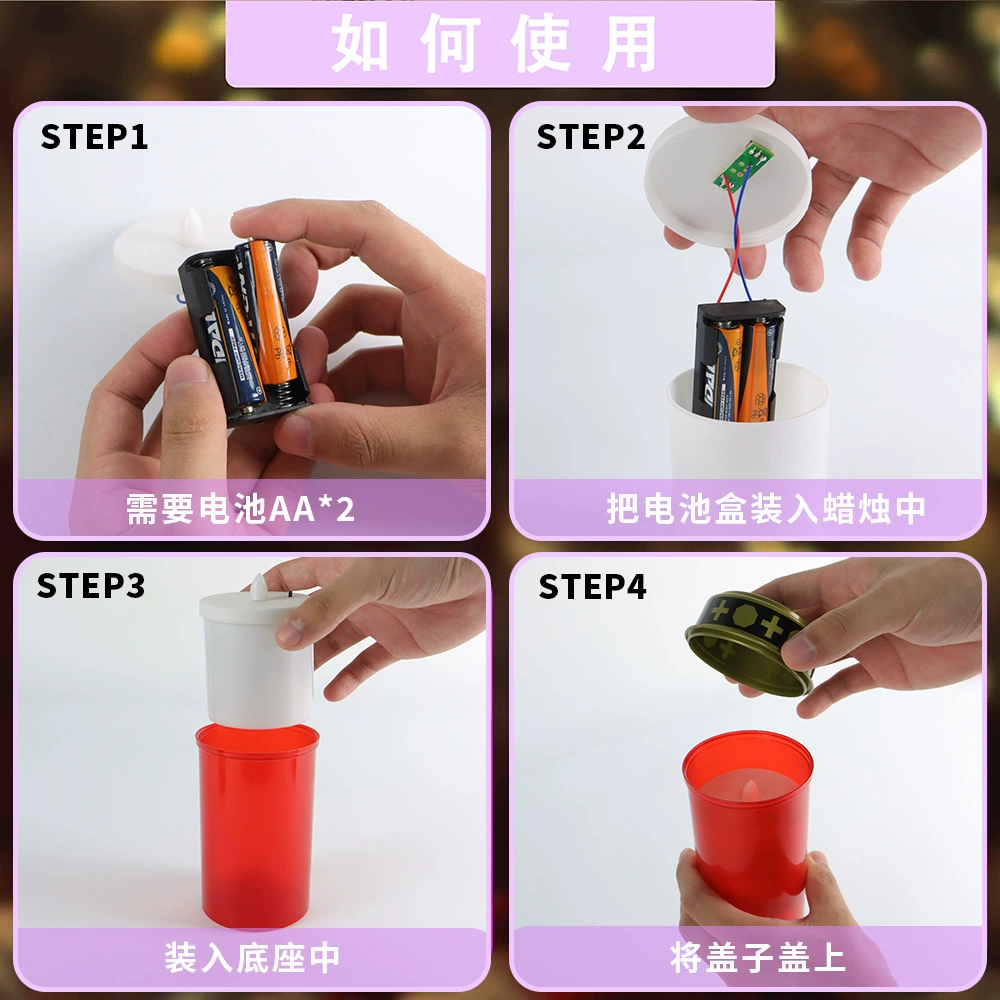 如何使用

STEP1

需要电池AA*2

STEP2

把电池盒装入蜡烛中

STEP3

装入底座中

STEP4

将盖子盖上