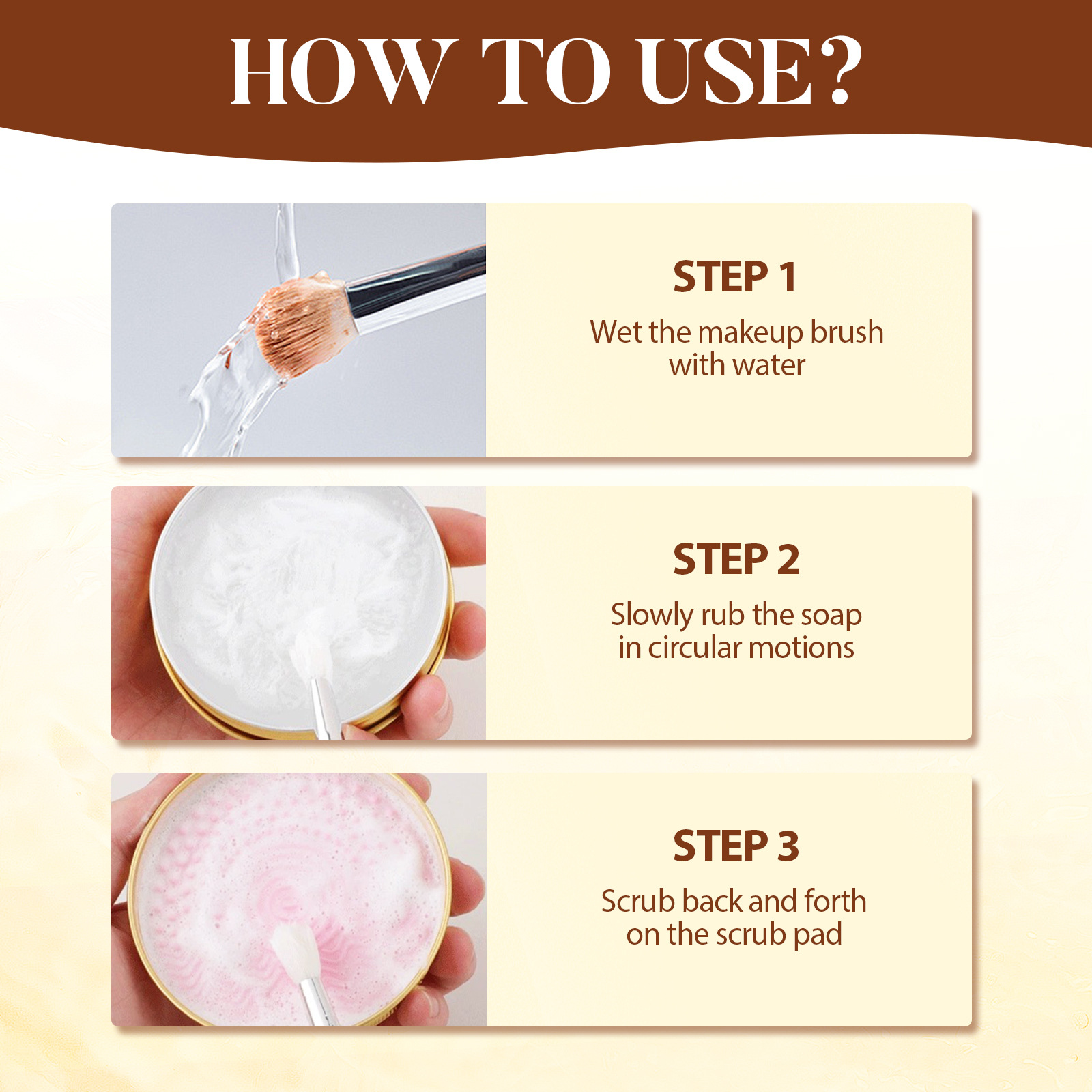 HOW TO USE?

STEP 1

Wet the makeup brush with water

STEP 2

Slowly rub the soap in circular motions

STEP 3

Scrub back and forth on the scrub pad