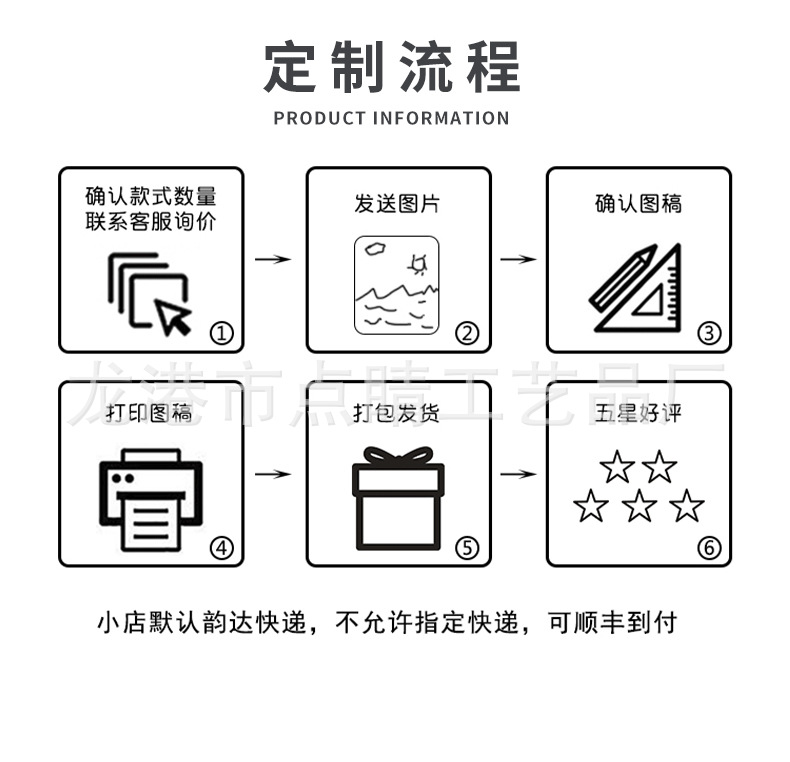 定制流程
PRODUCT INFORMATION

确认款式数量
联系客服询价
①

发送图片
②

确认图稿
③

龙港市点睛工艺品厂

打印图稿
④

打包发货
⑤

五星好评
⑥

小店默认韵达快递，不允许指定快递，可顺丰到付