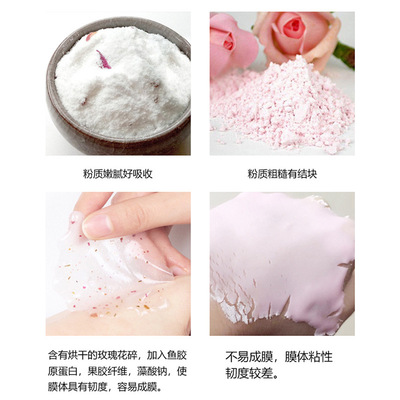 粉质嫩腻好吸收

粉质粗糙有结块

含有烘干的玫瑰花碎，加入鱼胶原蛋白，果胶纤维，藻酸钠，使膜体具有韧度，容易成膜。

不易成膜，膜体粘性韧度较差。