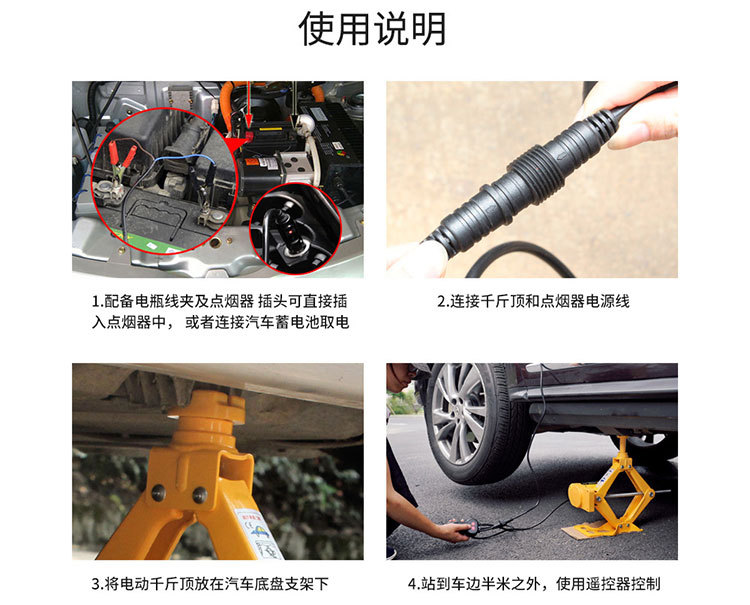 使用说明

1.配备电瓶线夹及点烟器 插头可直接插入点烟器中， 或者连接汽车蓄电池取电

2.连接千斤顶和点烟器电源线

3.将电动千斤顶放在汽车底盘支架下

4.站到车边半米之外，使用遥控器控制