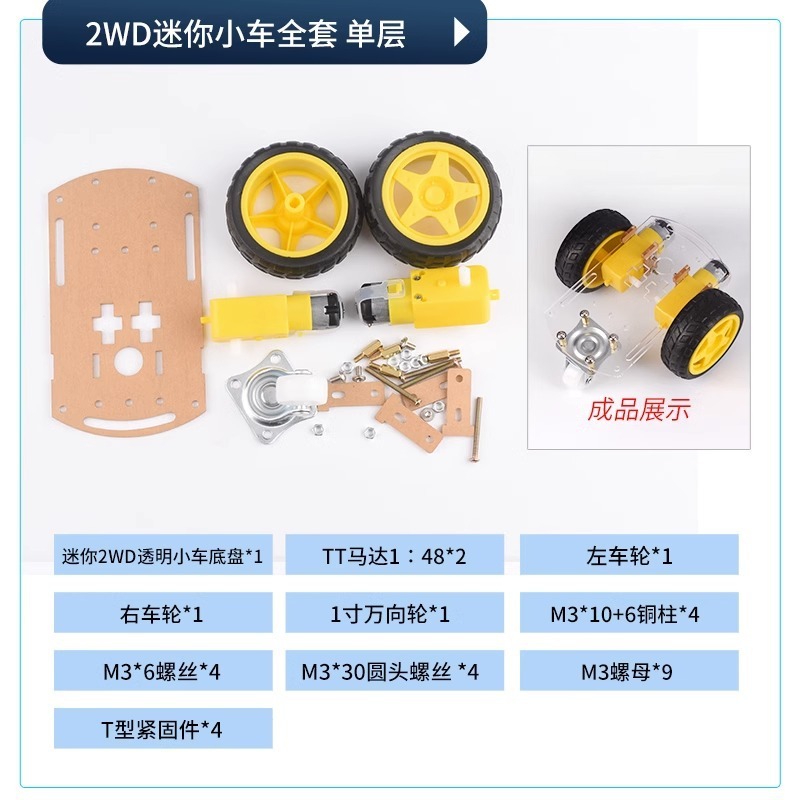 2WD迷你小车全套 单层

成品展示

迷你2WD透明小车底盘*1

TT马达1：48*2

左车轮*1

右车轮*1

1寸万向轮*1

M3*10+6铜柱*4

M3*6螺丝*4

M3*30圆头螺丝 *4

M3螺母*9

T型紧固件*4